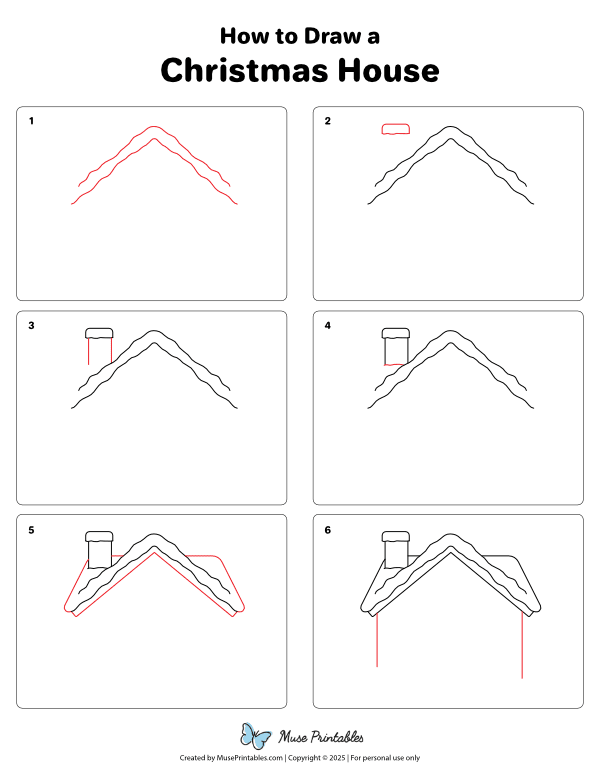 How to Draw a
Christmas House

1

2

3

4

5

6

Muse Printables

Created by MusePrintables.com | Copyright © 2025 | For personal use only