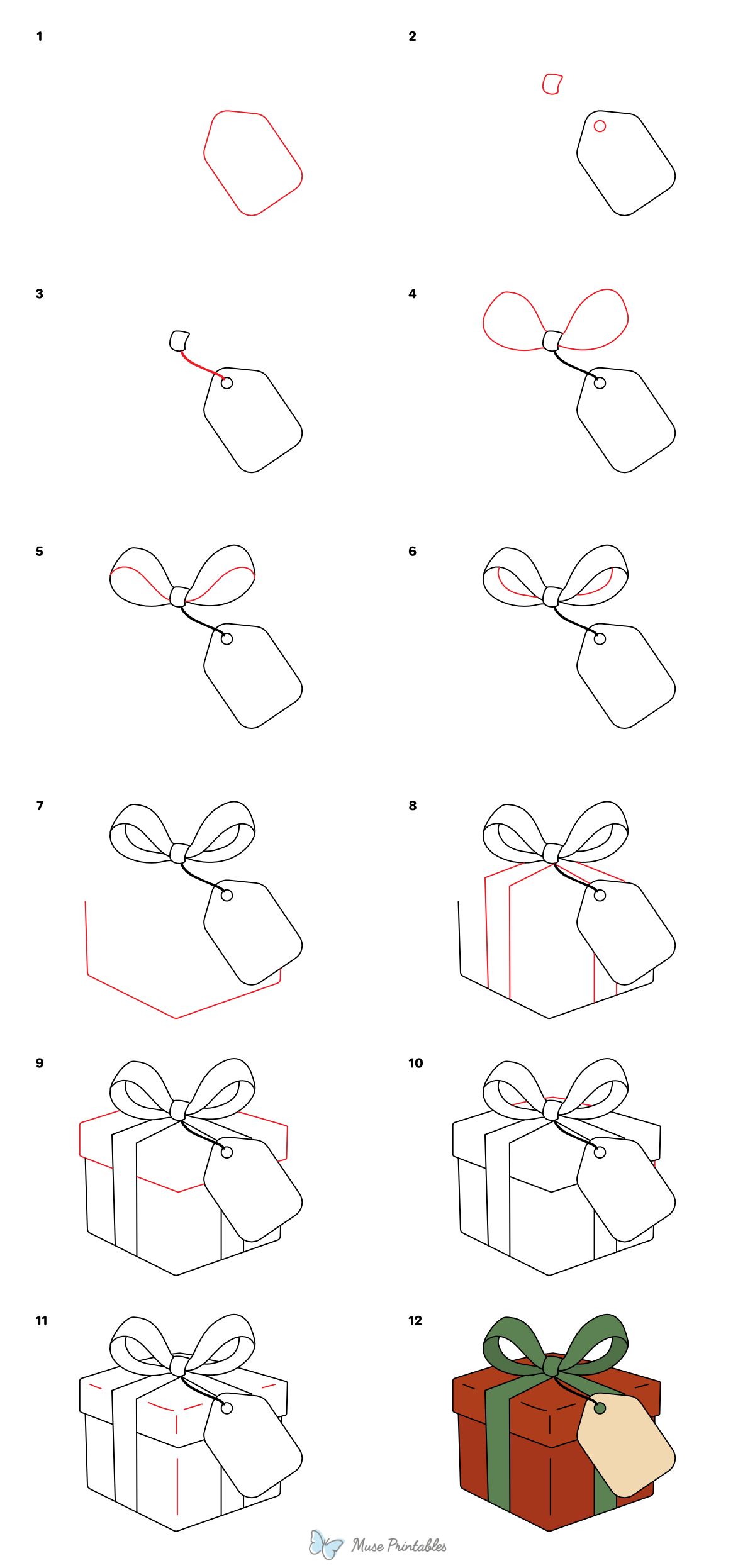 1

2

3

4

5

6

7

8

9

10

11

12

Muse Printables