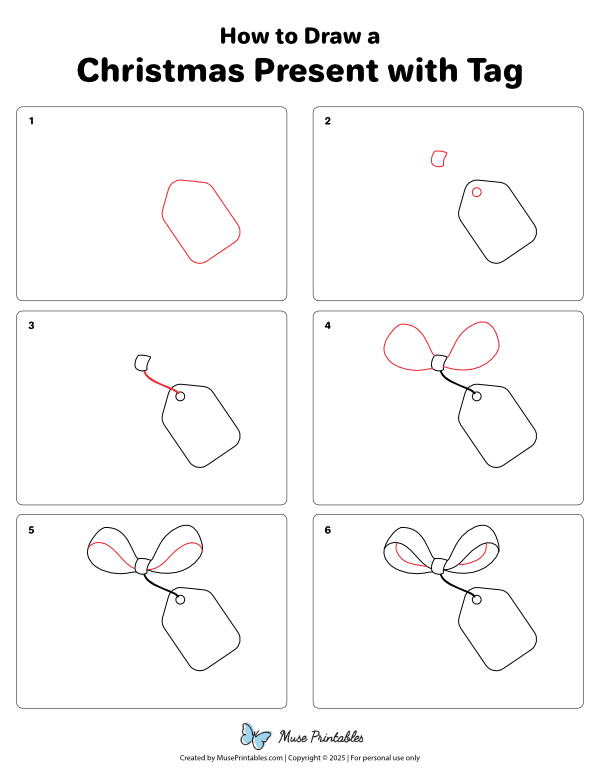 How to Draw a
Christmas Present with Tag

1

2

3

4

5

6

Muse Printables

Created by MusePrintables.com | Copyright © 2025 | For personal use only