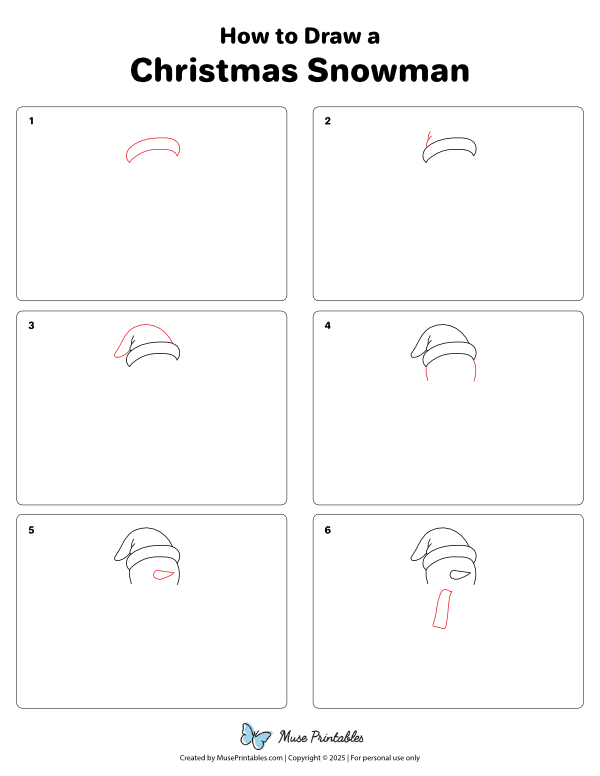 How to Draw a
Christmas Snowman

1

2

3

4

5

6

Muse Printables

Created by MusePrintables.com | Copyright © 2025 | For personal use only