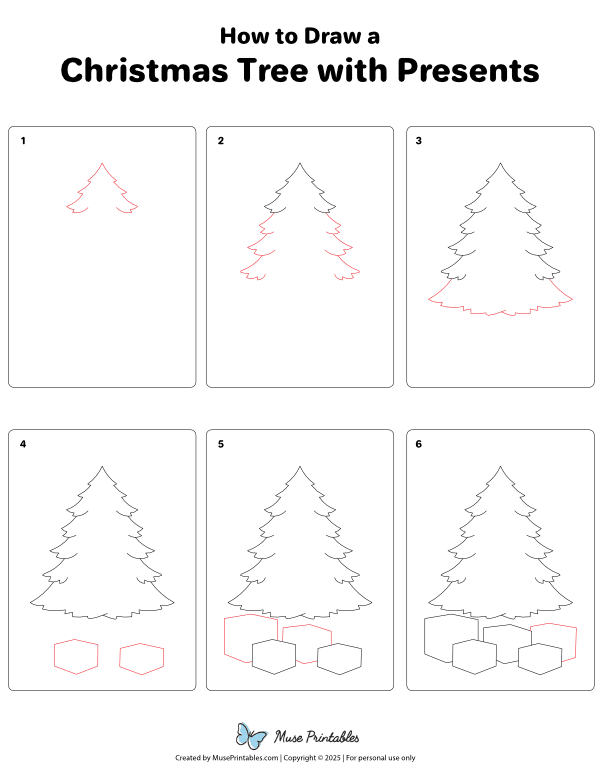 How to Draw a
Christmas Tree with Presents

1

2

3

4

5

6

Muse Printables

Created by MusePrintables.com | Copyright © 2025 | For personal use only