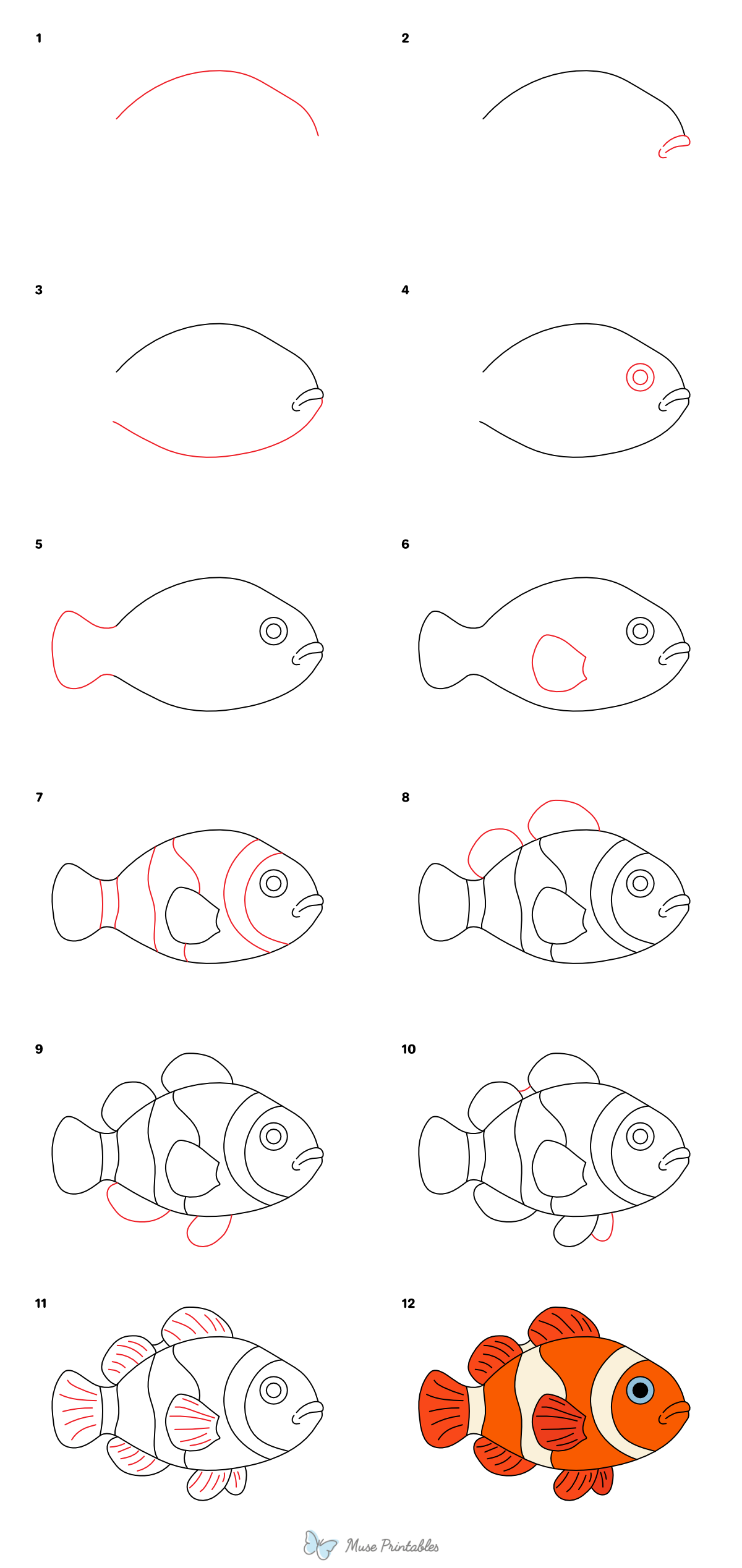 1

2

3

4

5

6

7

8

9

10

11

12

Muse Printables