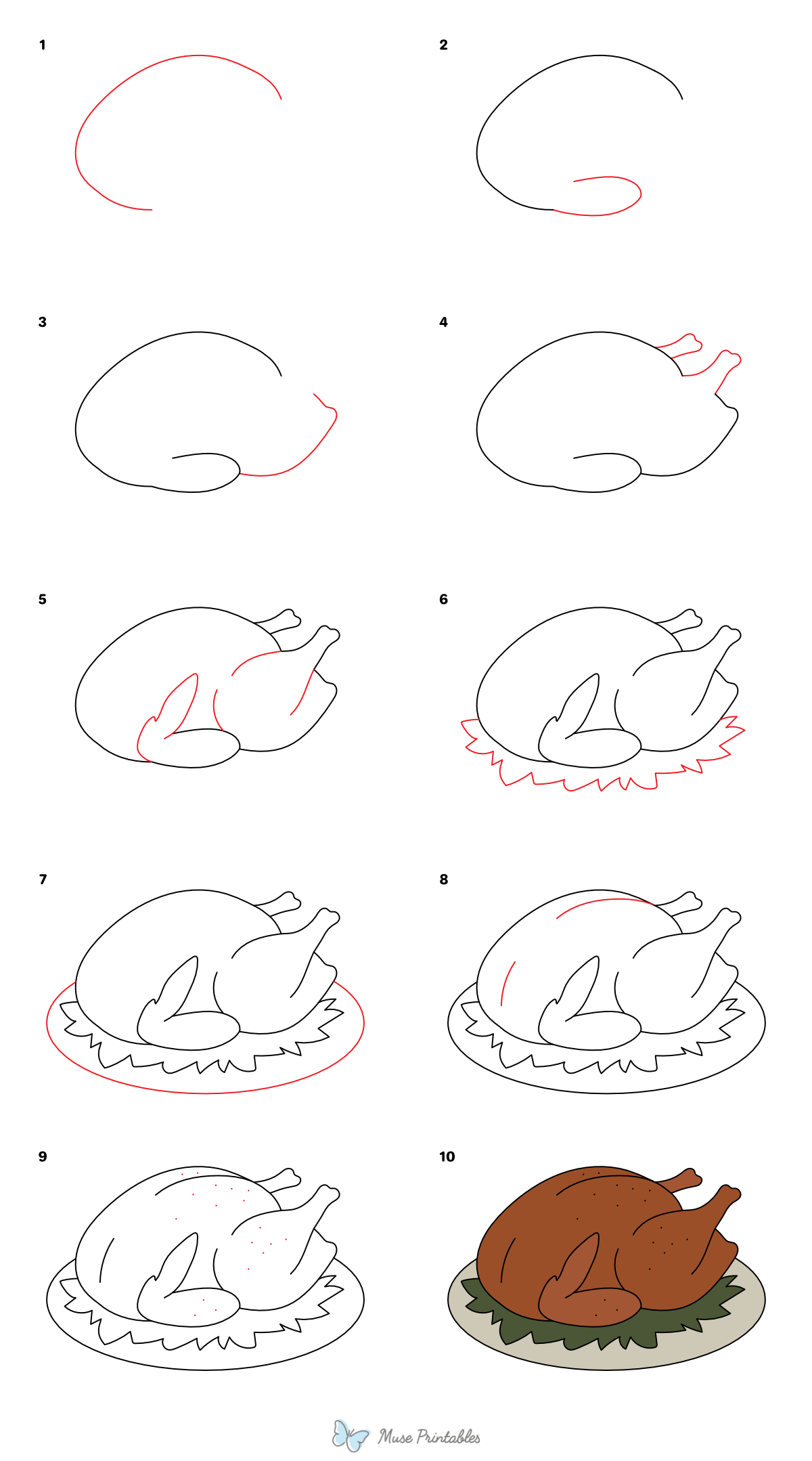 1

2

3

4

5

6

7

8

9

10

Muse Printables