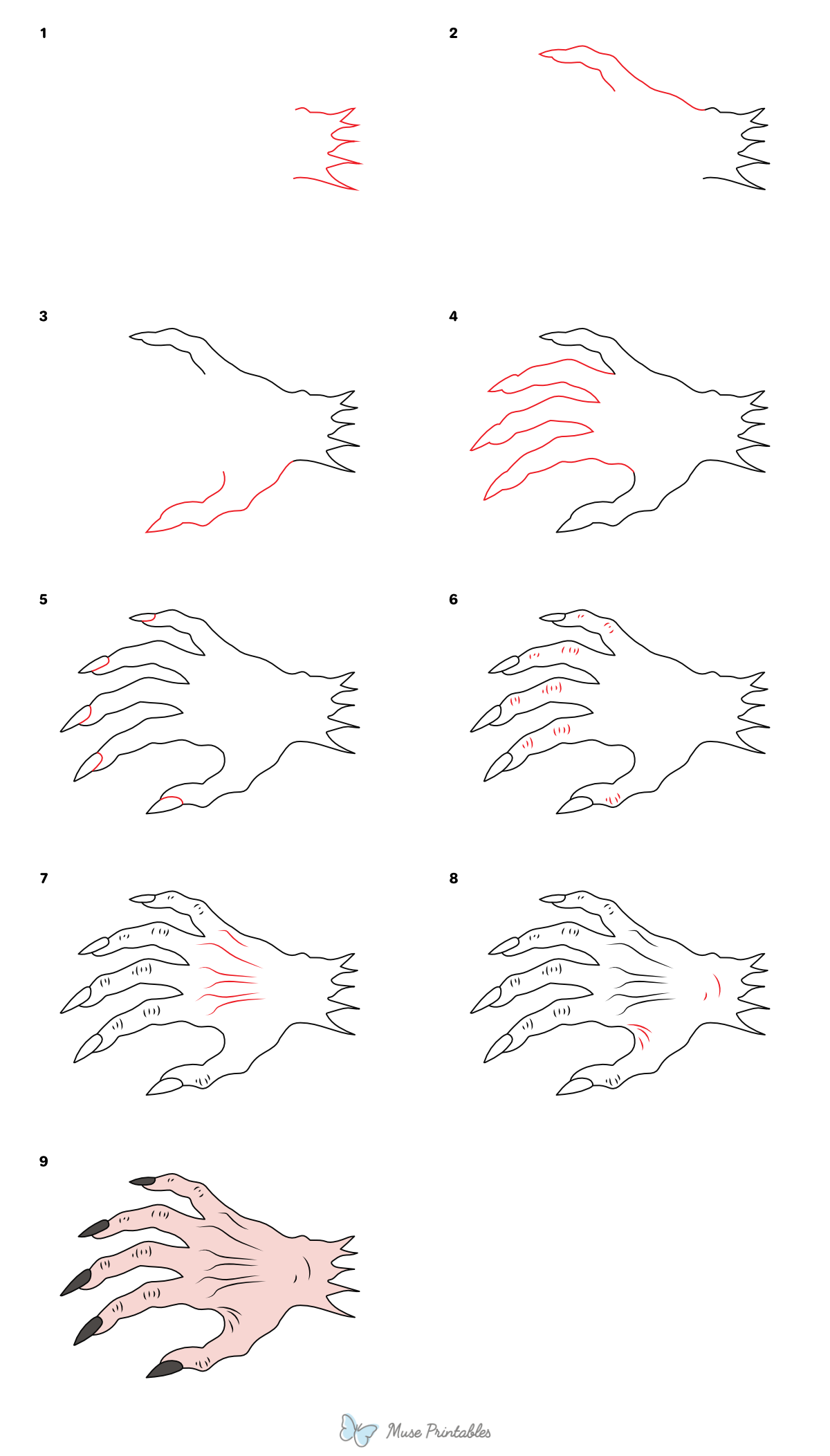 1

2

3

4

5

6

7

8

9

Muse Printables