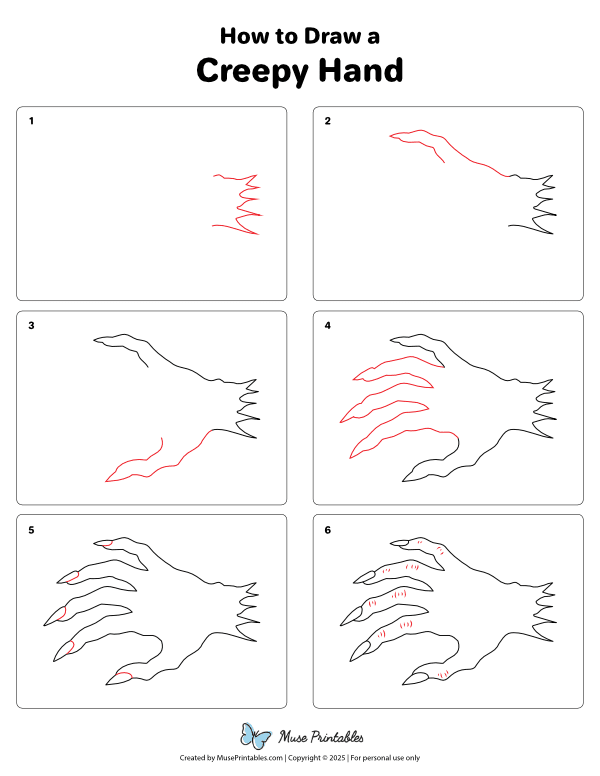 How to Draw a
Creepy Hand

1

2

3

4

5

6

Muse Printables

Created by MusePrintables.com | Copyright © 2025 | For personal use only