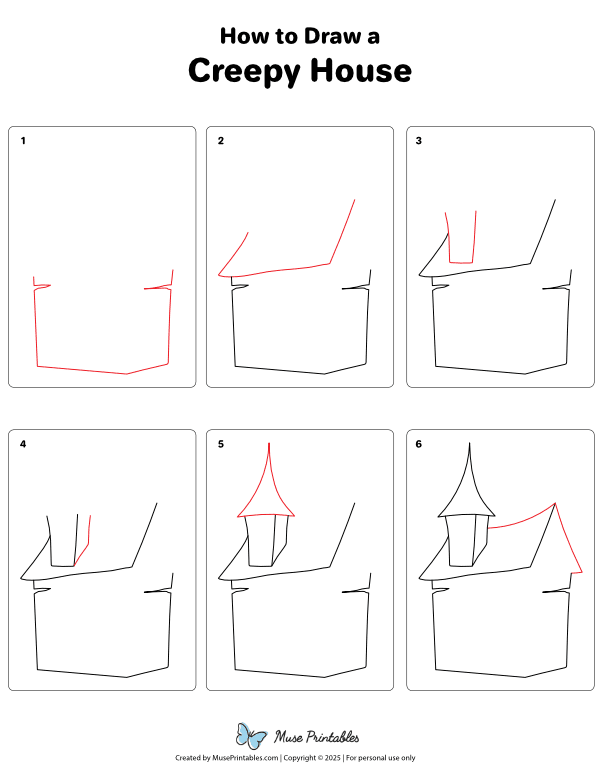 How to Draw a
Creepy House

1

2

3

4

5

6

Muse Printables

Created by MusePrintables.com | Copyright © 2025 | For personal use only