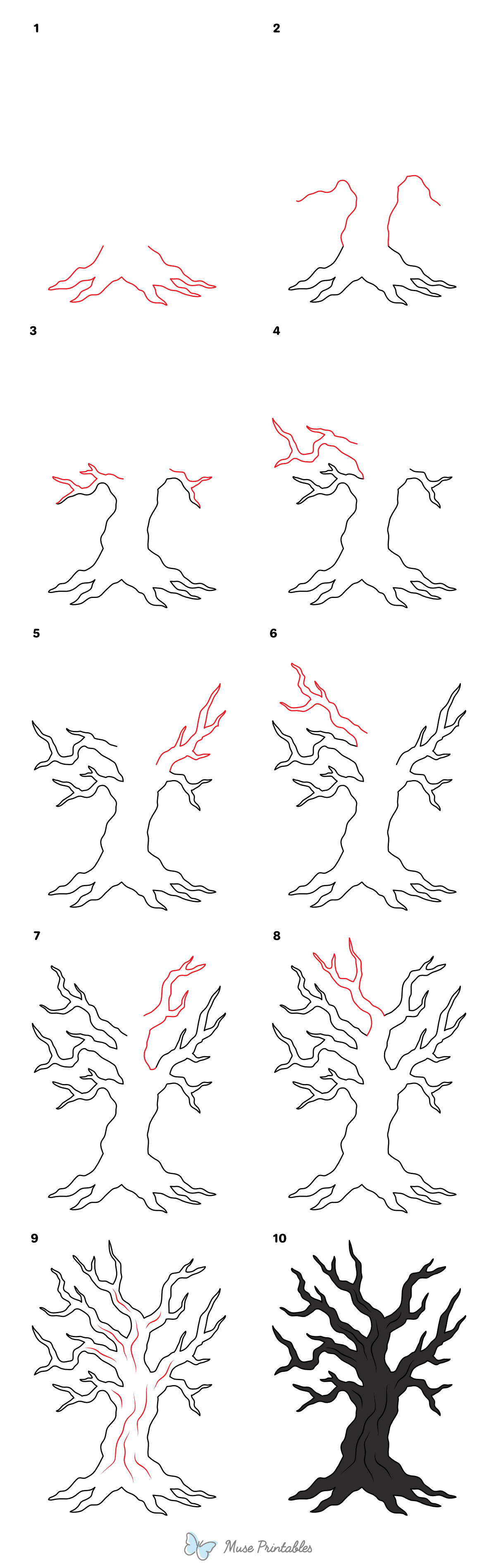 1

2

3

4

5

6

7

8

9

10

Muse Printables