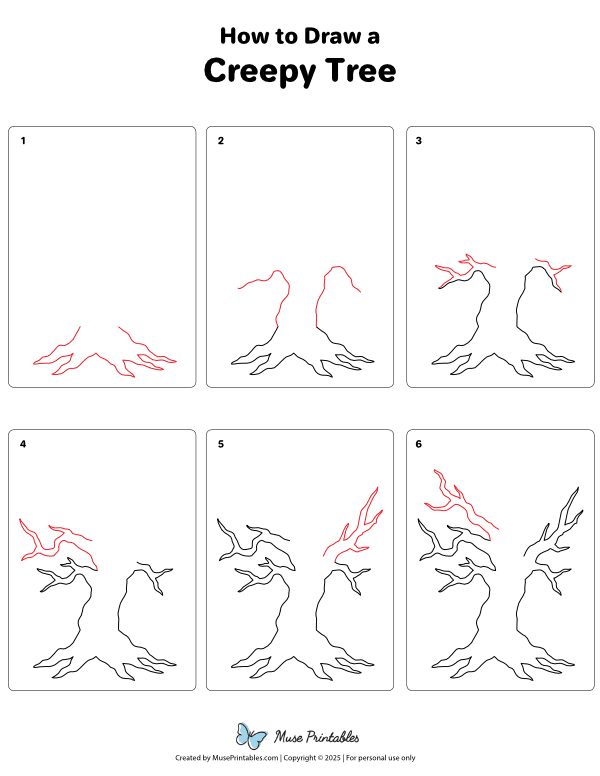 How to Draw a
Creepy Tree

1

2

3

4

5

6

Muse Printables

Created by MusePrintables.com | Copyright © 2025 | For personal use only