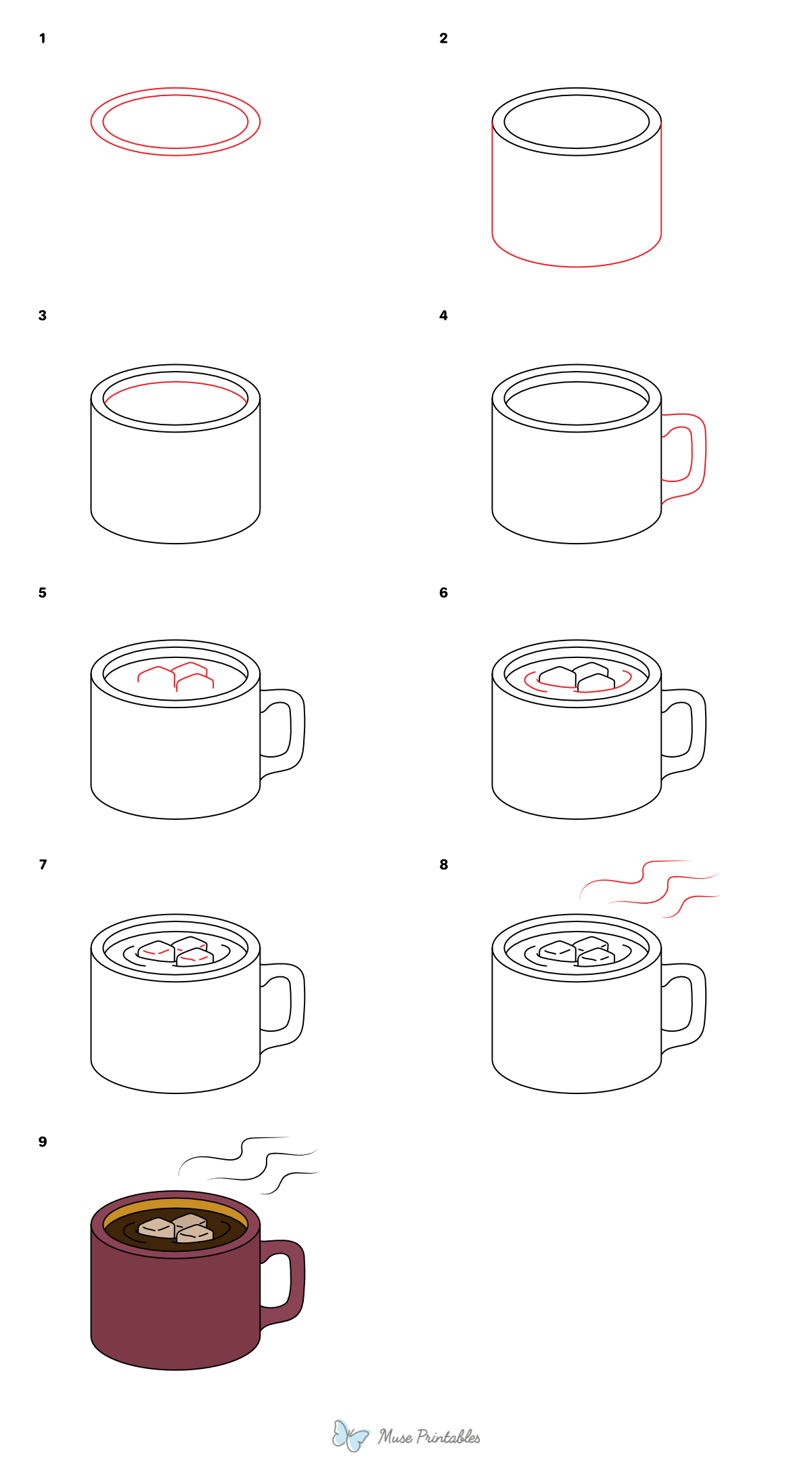 1

2

3

4

5

6

7

8

9

Muse Printables