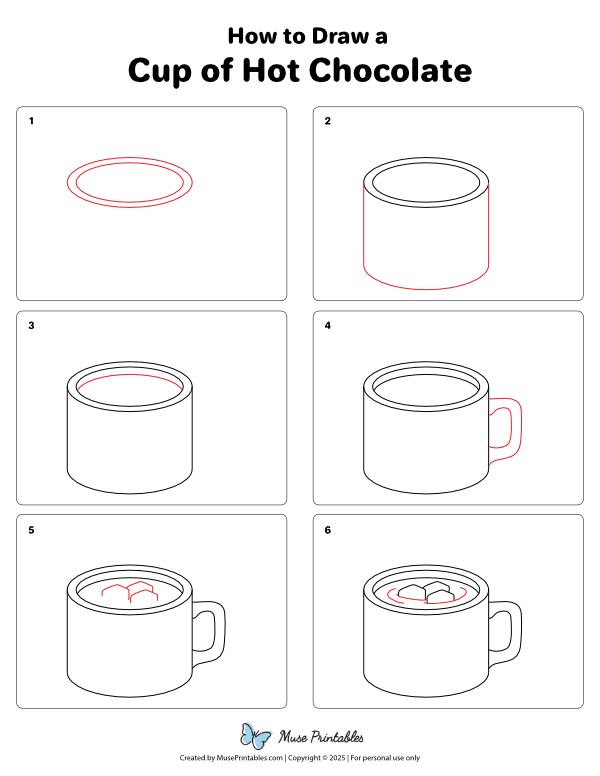 How to Draw a
Cup of Hot Chocolate

1

2

3

4

5

6

Muse Printables

Created by MusePrintables.com | Copyright © 2025 | For personal use only