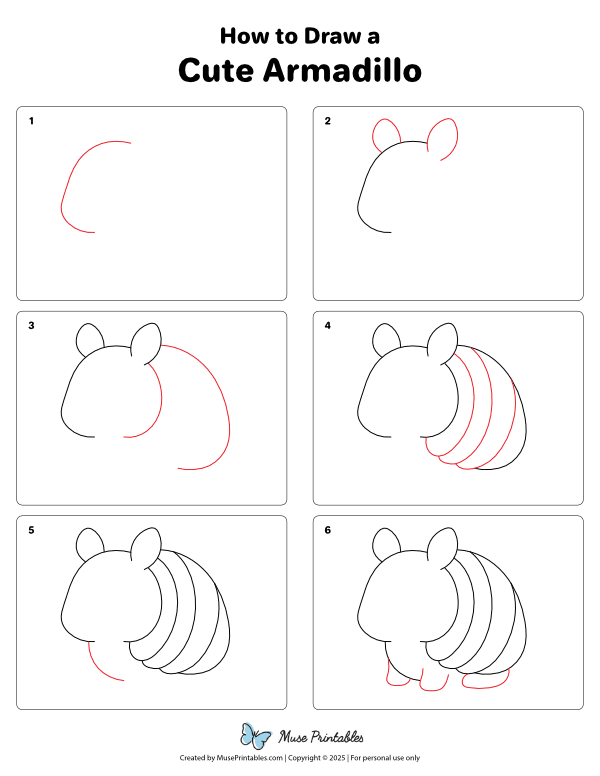 How to Draw a
Cute Armadillo

1

2

3

4

5

6

Muse Printables

Created by MusePrintables.com | Copyright © 2025 | For personal use only