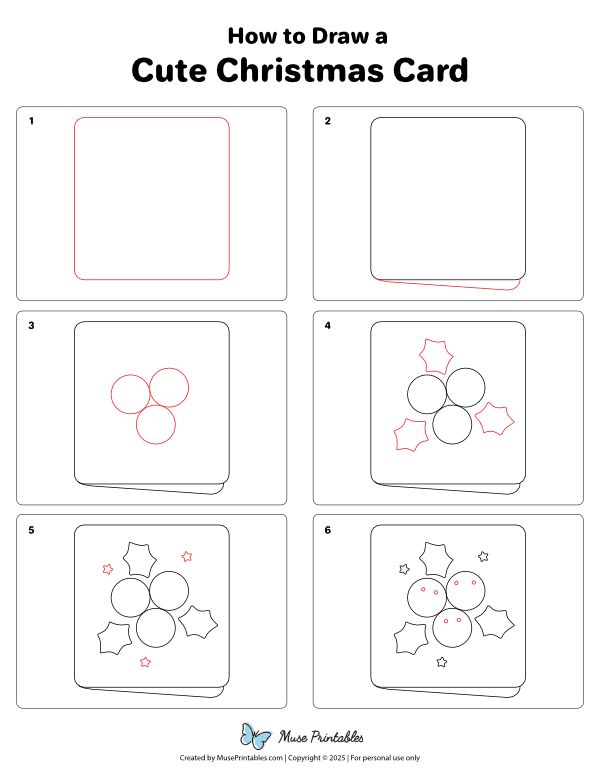 How to Draw a
Cute Christmas Card

1

2

3

4

5

6

Muse Printables

Created by MusePrintables.com | Copyright © 2025 | For personal use only