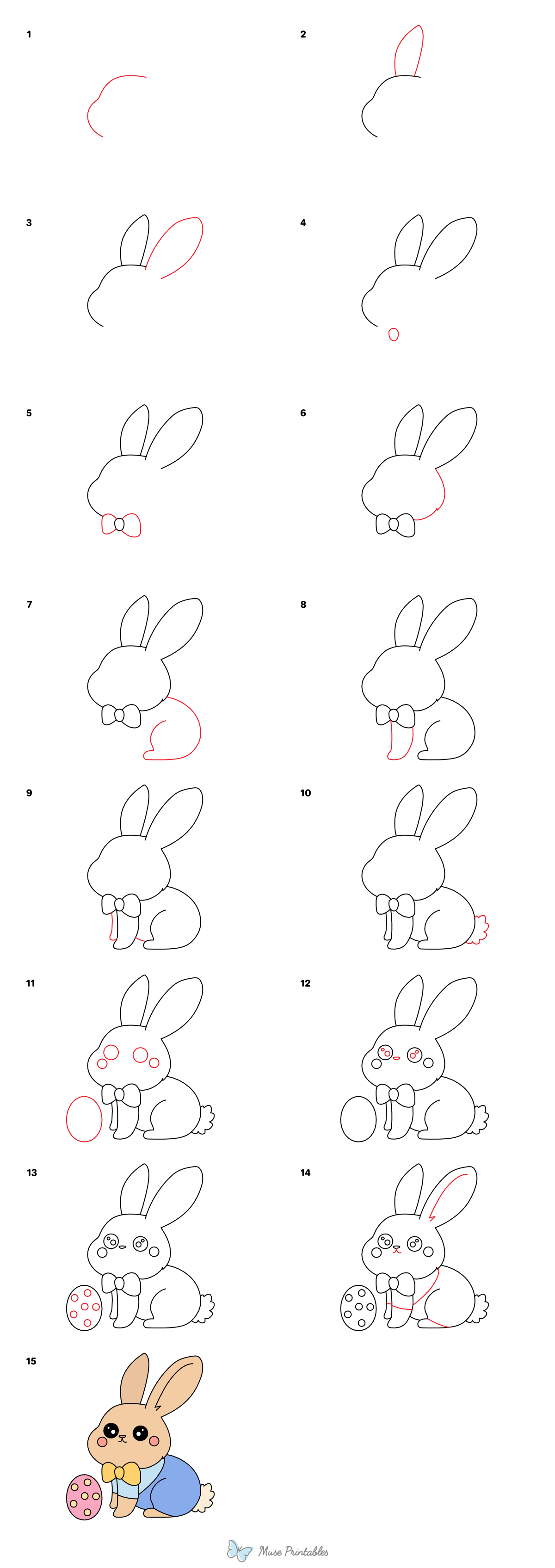 1

2

3

4

5

6

7

8

9

10

11

12

13

14

15

Muse Printables