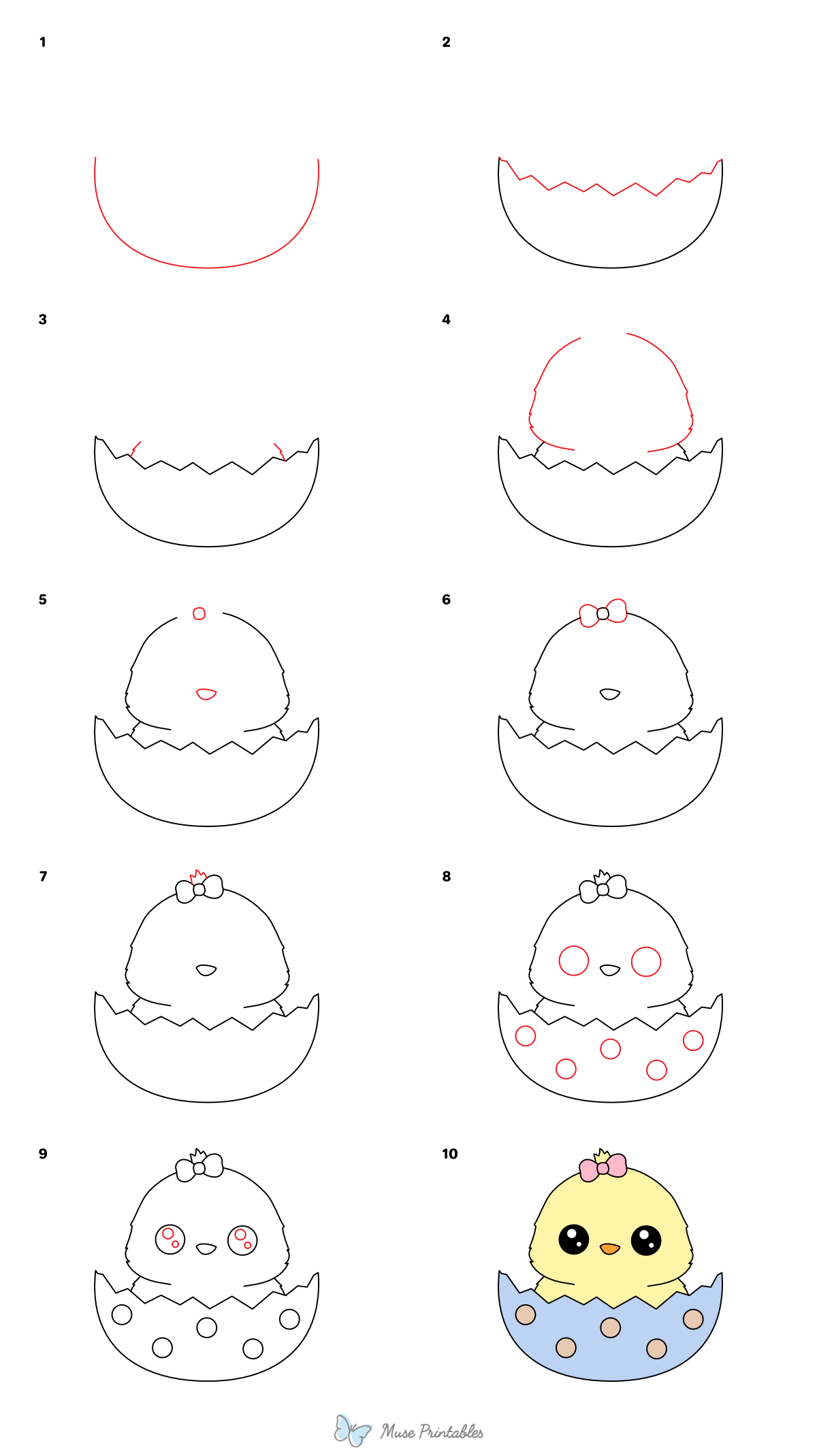 1

2

3

4

5

6

7

8

9

10

Muse Printables