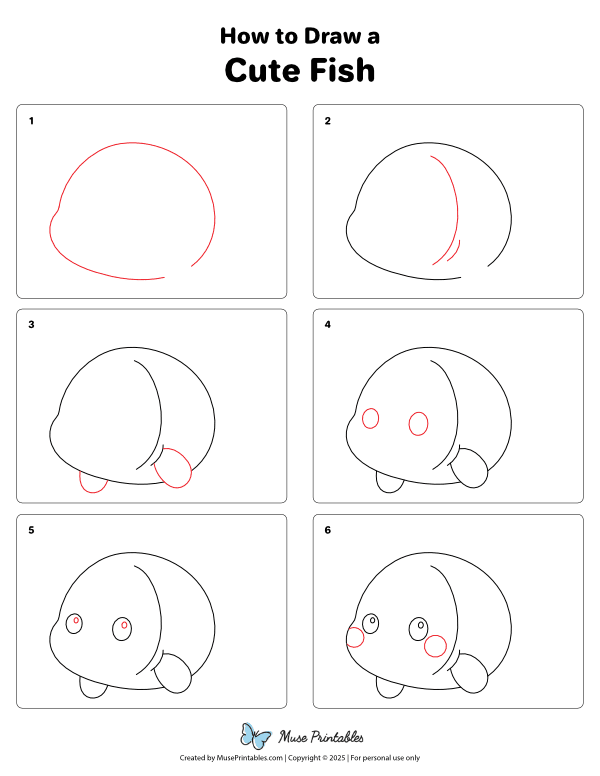 How to Draw a
Cute Fish

1

2

3

4

5

6

Muse Printables

Created by MusePrintables.com | Copyright © 2025 | For personal use only