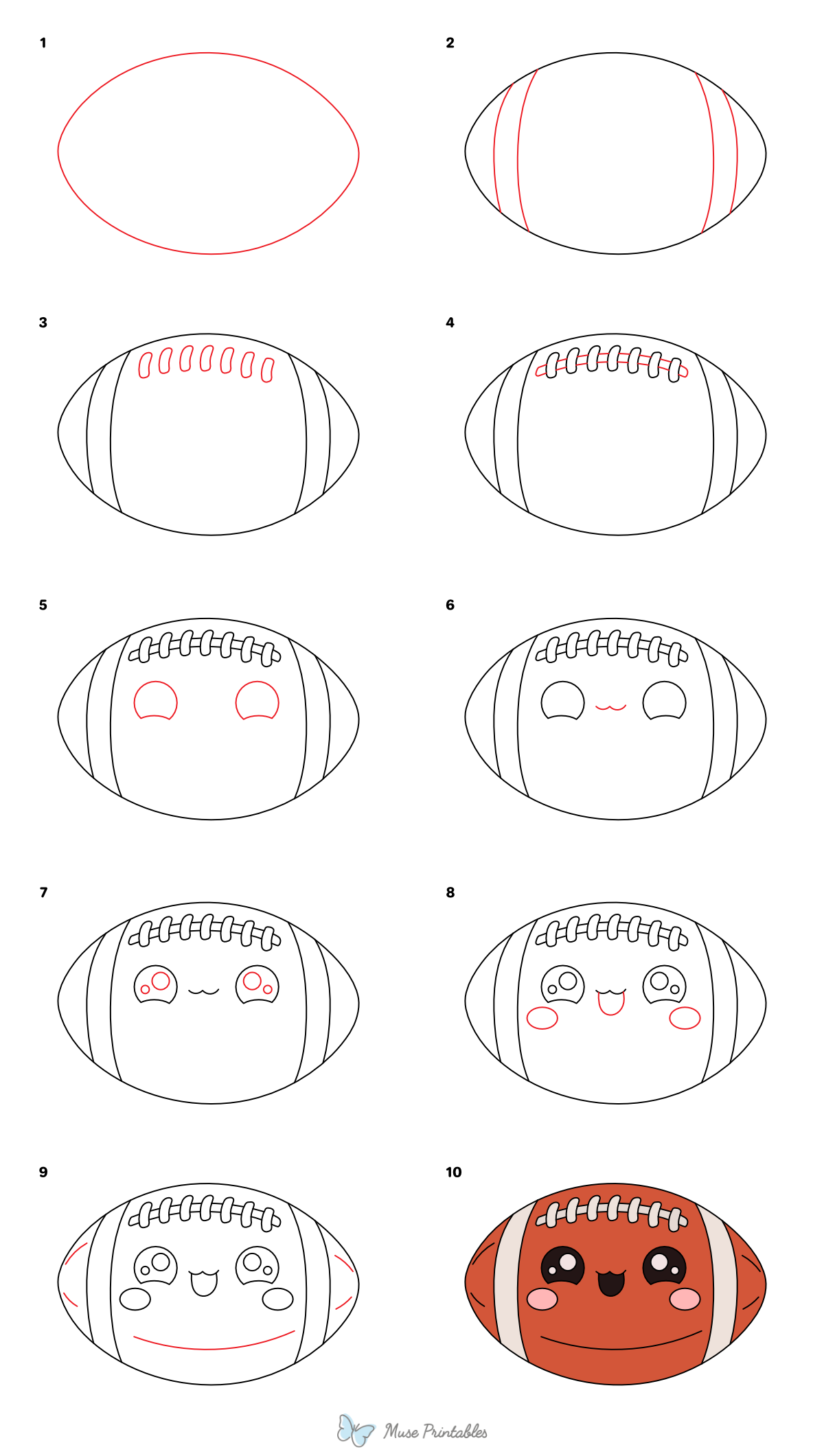 1

2

3

4

5

6

7

8

9

10

Muse Printables