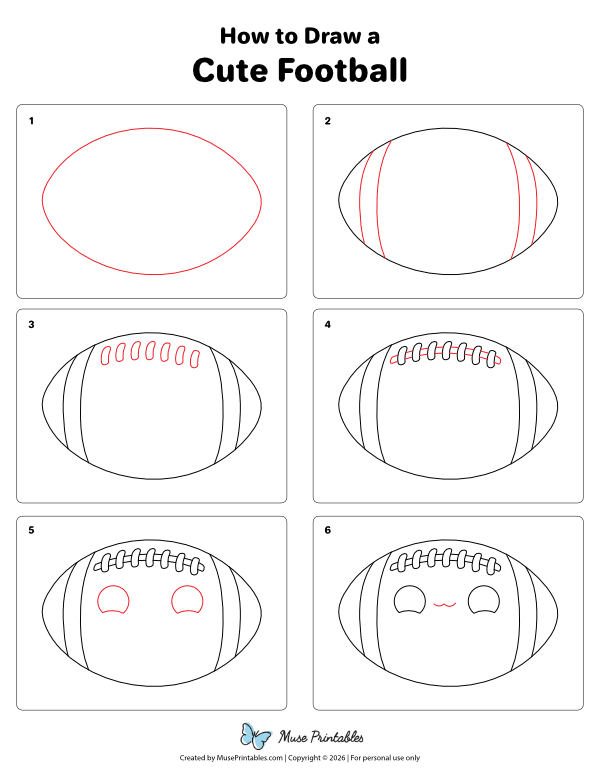 How to Draw a
Cute Football

1

2

3

4

5

6

Muse Printables

Created by MusePrintables.com | Copyright © 2026 | For personal use only