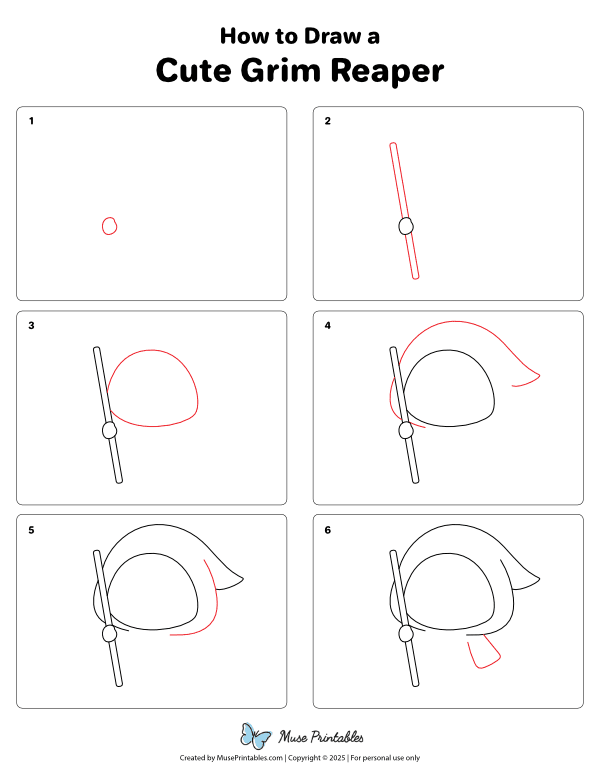 How to Draw a
Cute Grim Reaper

1

2

3

4

5

6

Muse Printables

Created by MusePrintables.com | Copyright © 2025 | For personal use only