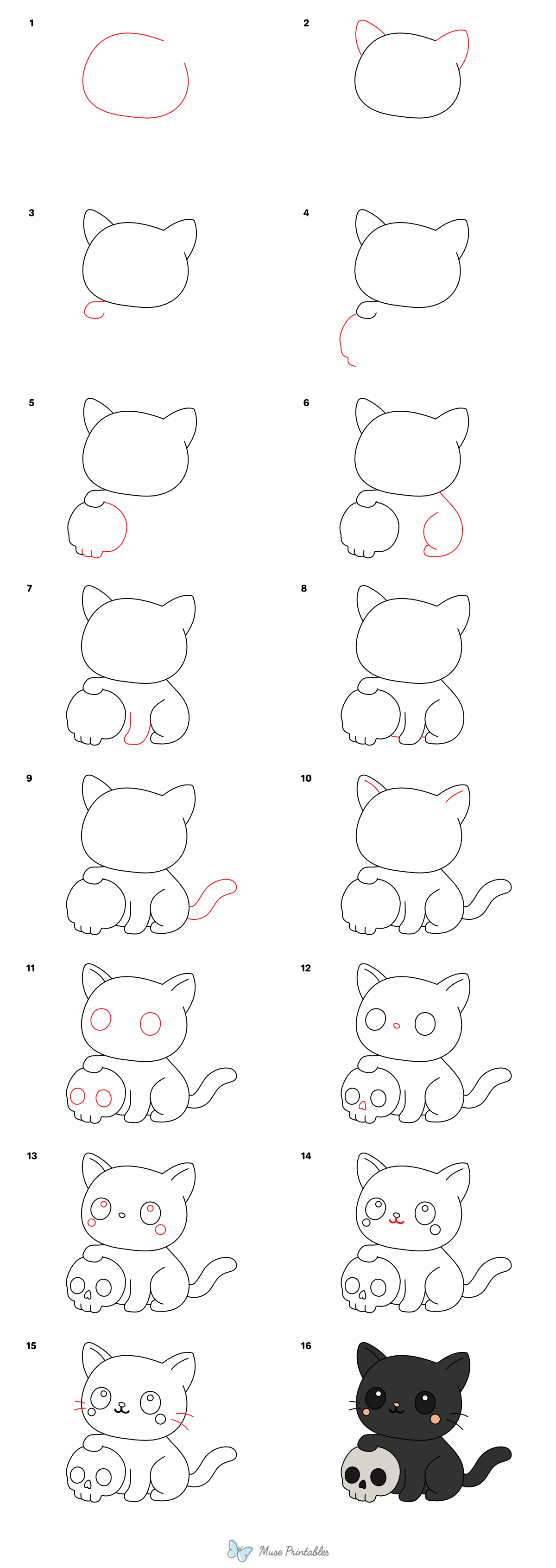 1

2

3

4

5

6

7

8

9

10

11

12

13

14

15

16

Muse Printables