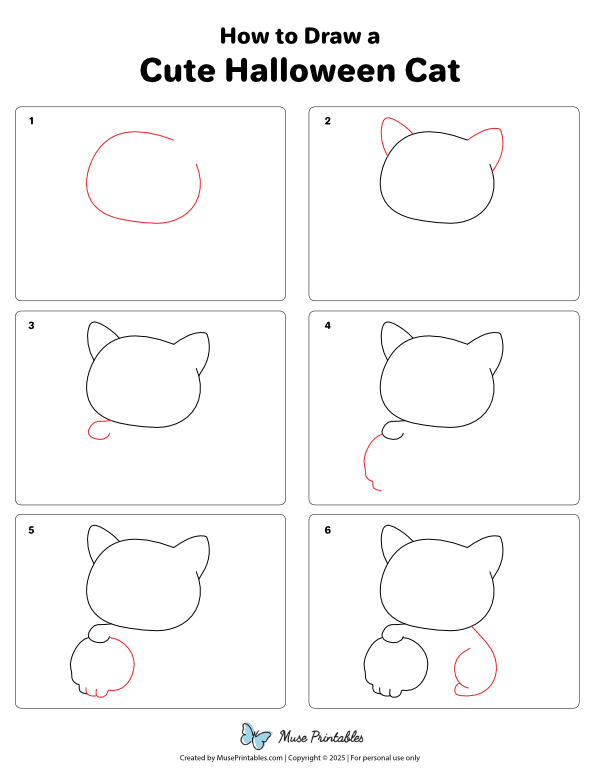 How to Draw a
Cute Halloween Cat

1

2

3

4

5

6

Muse Printables

Created by MusePrintables.com | Copyright © 2025 | For personal use only