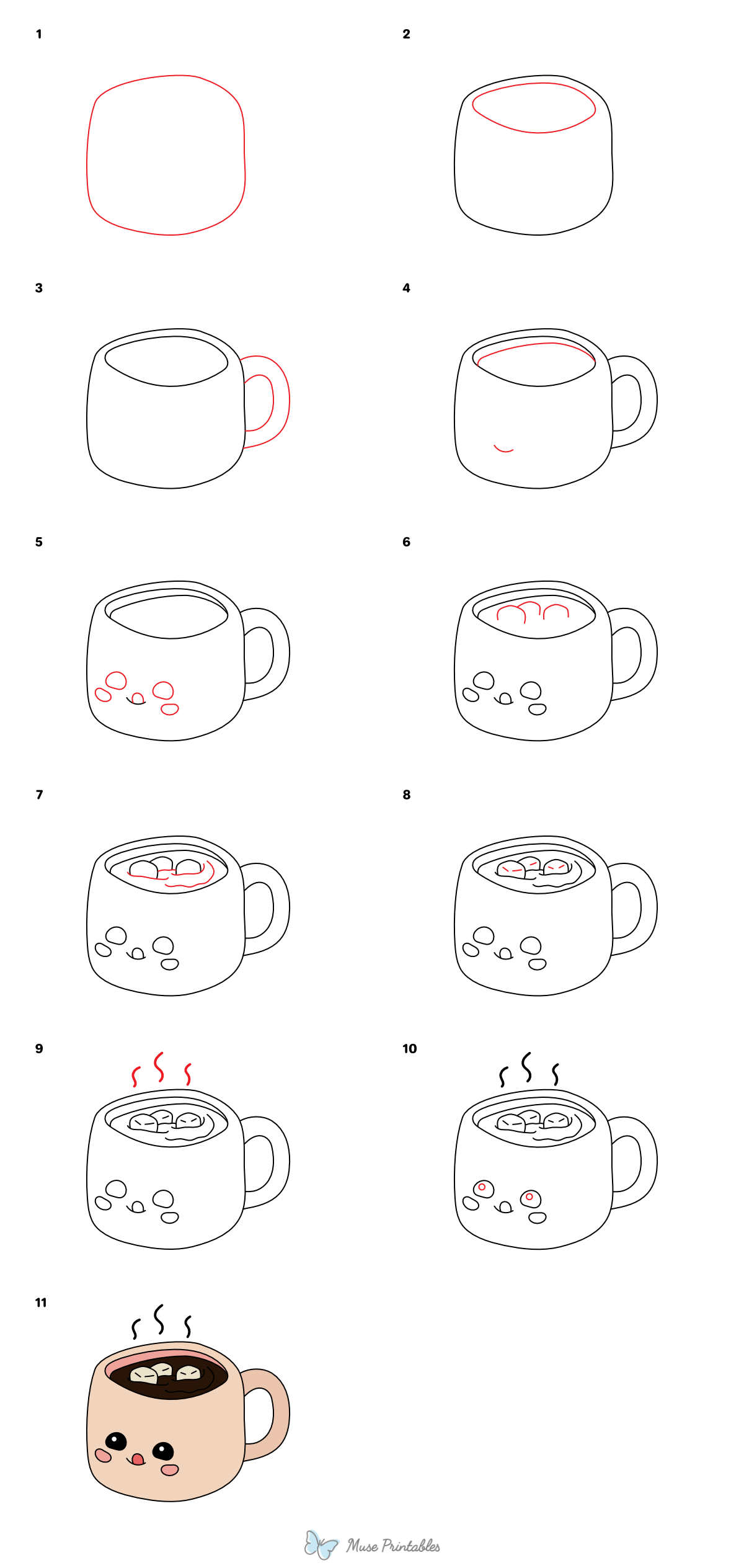 1

2

3

4

5

6

7

8

9

10

11

Muse Printables