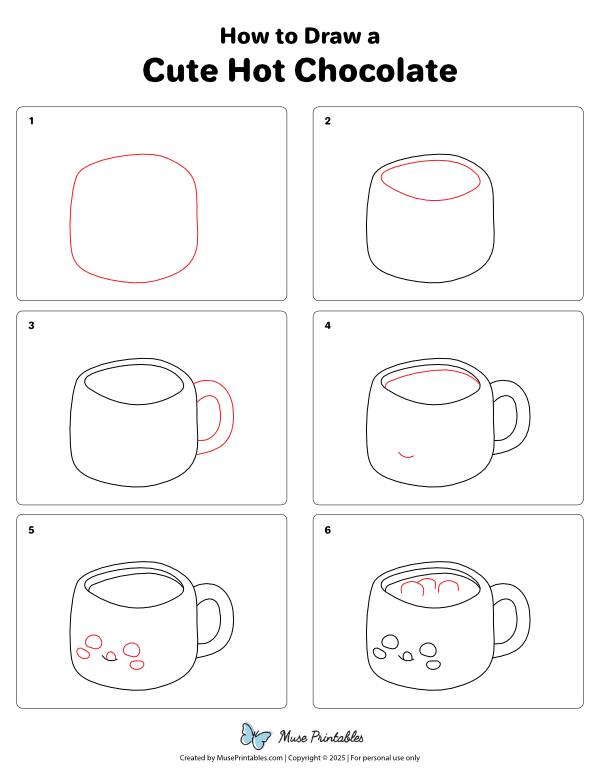 How to Draw a
Cute Hot Chocolate

1

2

3

4

5

6

Muse Printables

Created by MusePrintables.com | Copyright © 2025 | For personal use only