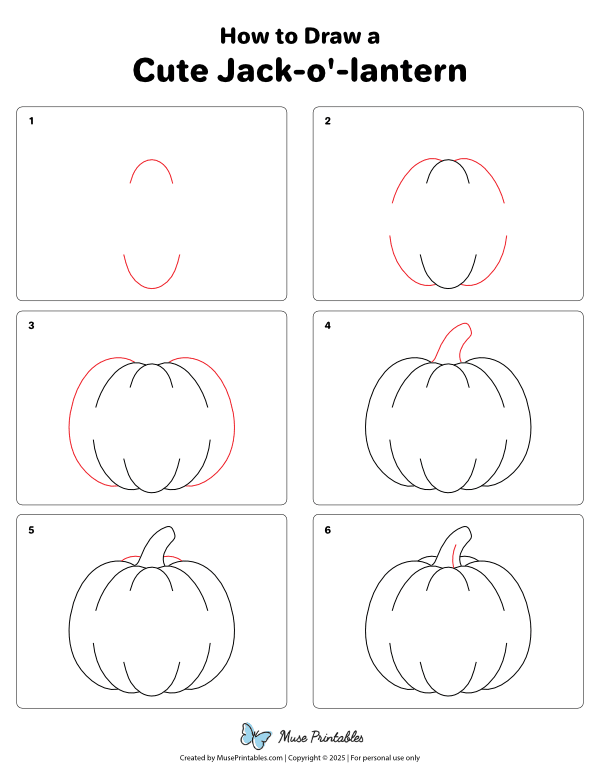 How to Draw a
Cute Jack-o'-lantern

1

2

3

4

5

6

Muse Printables

Created by MusePrintables.com | Copyright © 2025 | For personal use only