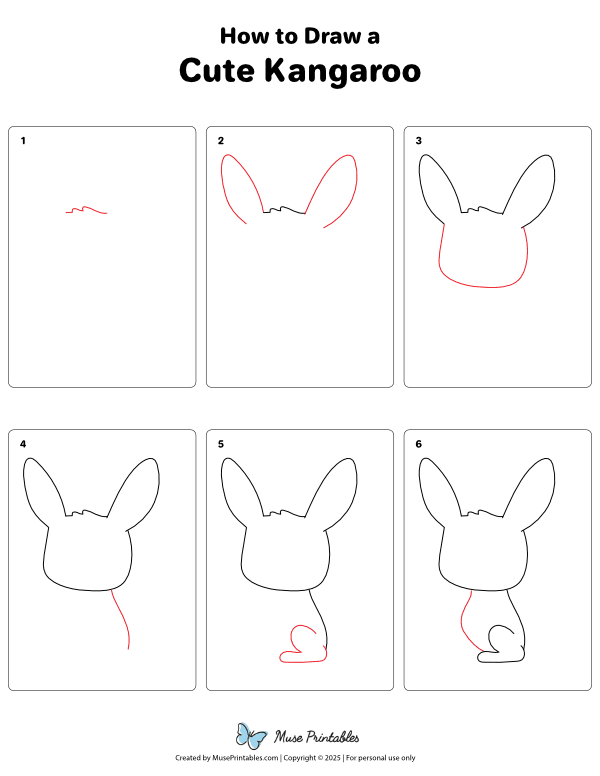 How to Draw a
Cute Kangaroo

1

2

3

4

5

6

Muse Printables

Created by MusePrintables.com | Copyright © 2025 | For personal use only