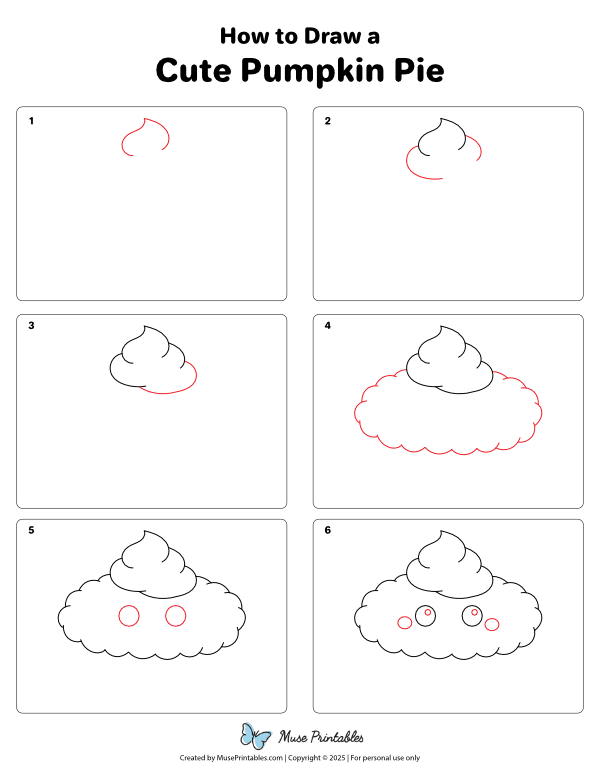 How to Draw a
Cute Pumpkin Pie

1

2

3

4

5

6

Muse Printables

Created by MusePrintables.com | Copyright © 2025 | For personal use only