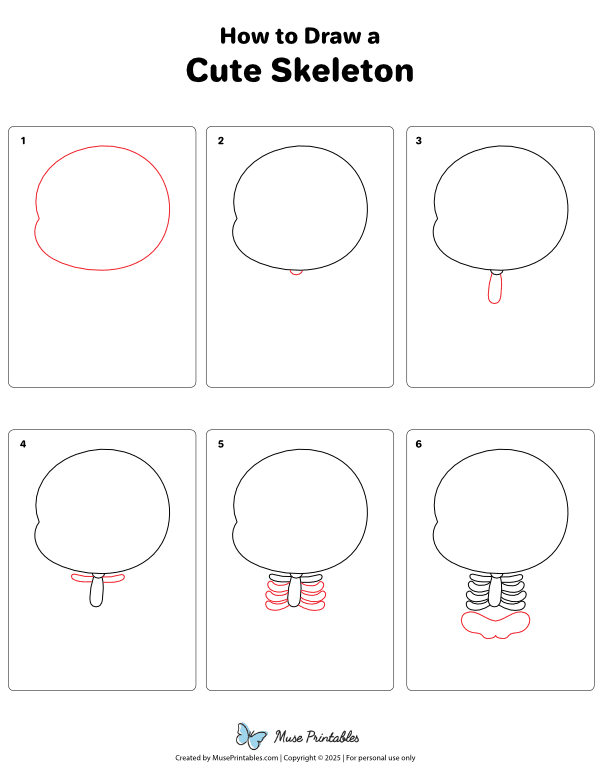 How to Draw a
Cute Skeleton

1

2

3

4

5

6

Muse Printables

Created by MusePrintables.com | Copyright © 2025 | For personal use only