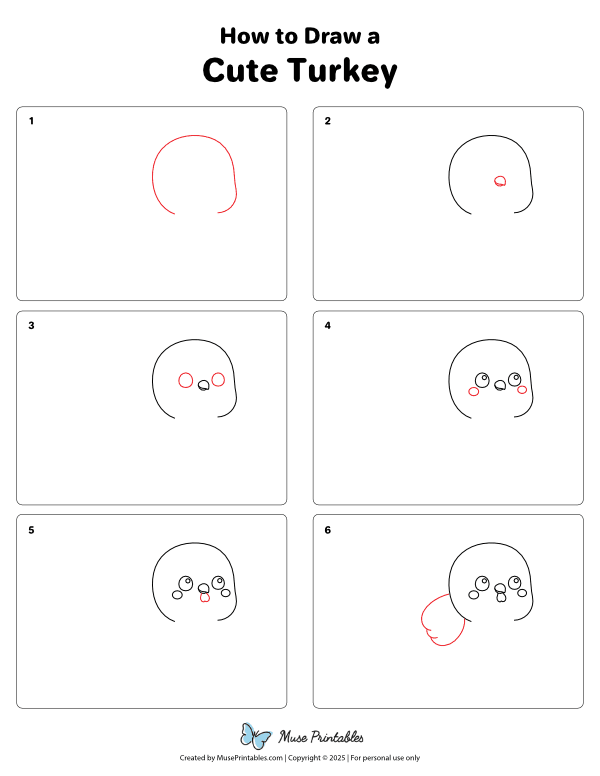 How to Draw a
Cute Turkey

1

2

3

4

5

6

Muse Printables

Created by MusePrintables.com | Copyright © 2025 | For personal use only