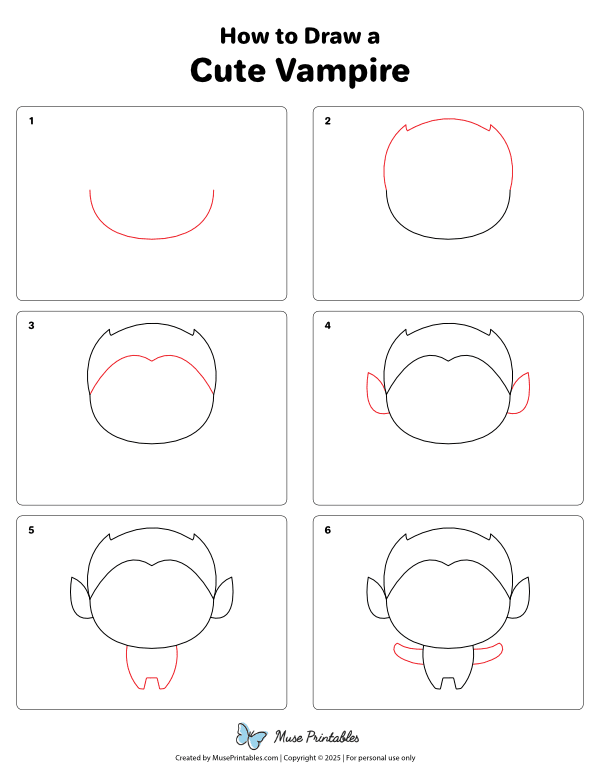 How to Draw a
Cute Vampire

1

2

3

4

5

6

Muse Printables

Created by MusePrintables.com | Copyright © 2025 | For personal use only