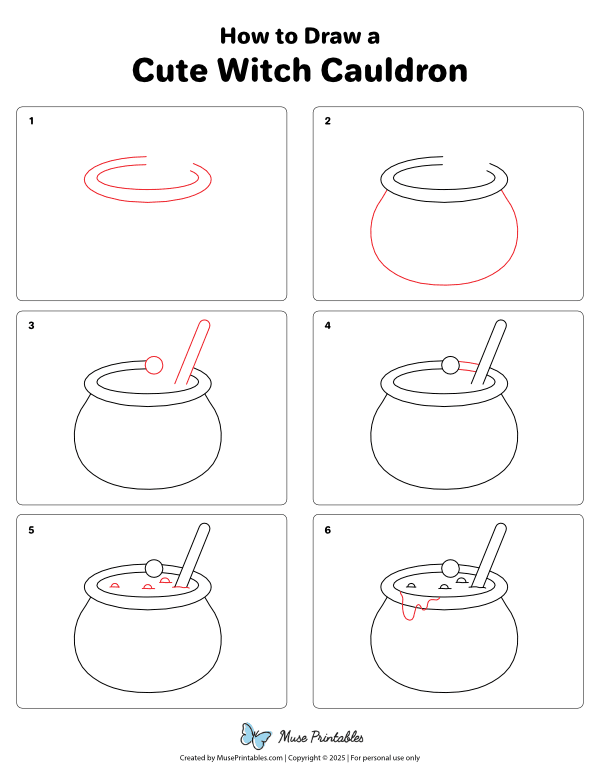 How to Draw a
Cute Witch Cauldron

1

2

3

4

5

6

Muse Printables

Created by MusePrintables.com | Copyright © 2025 | For personal use only