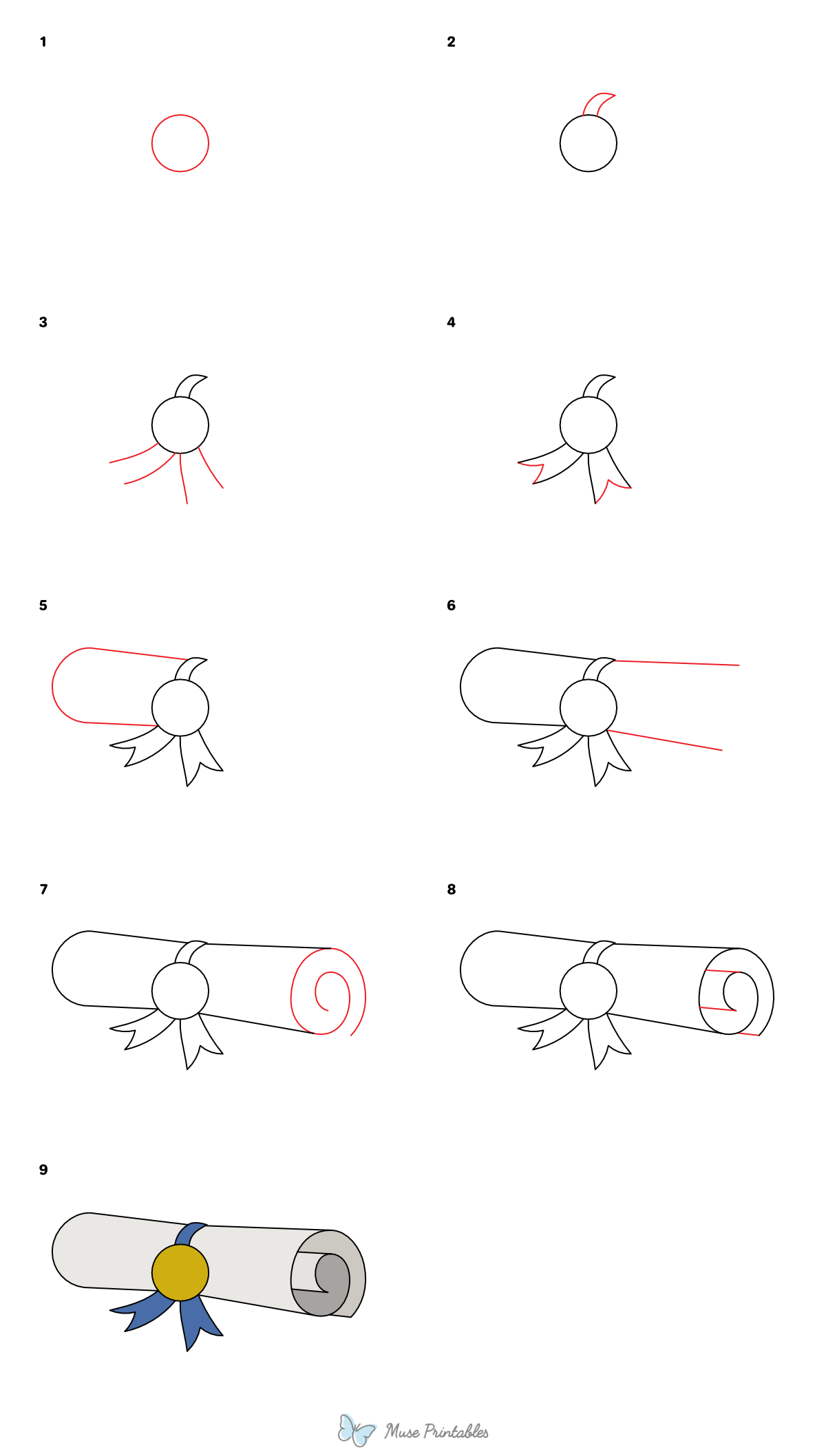 1

2

3

4

5

6

7

8

9

Muse Printables