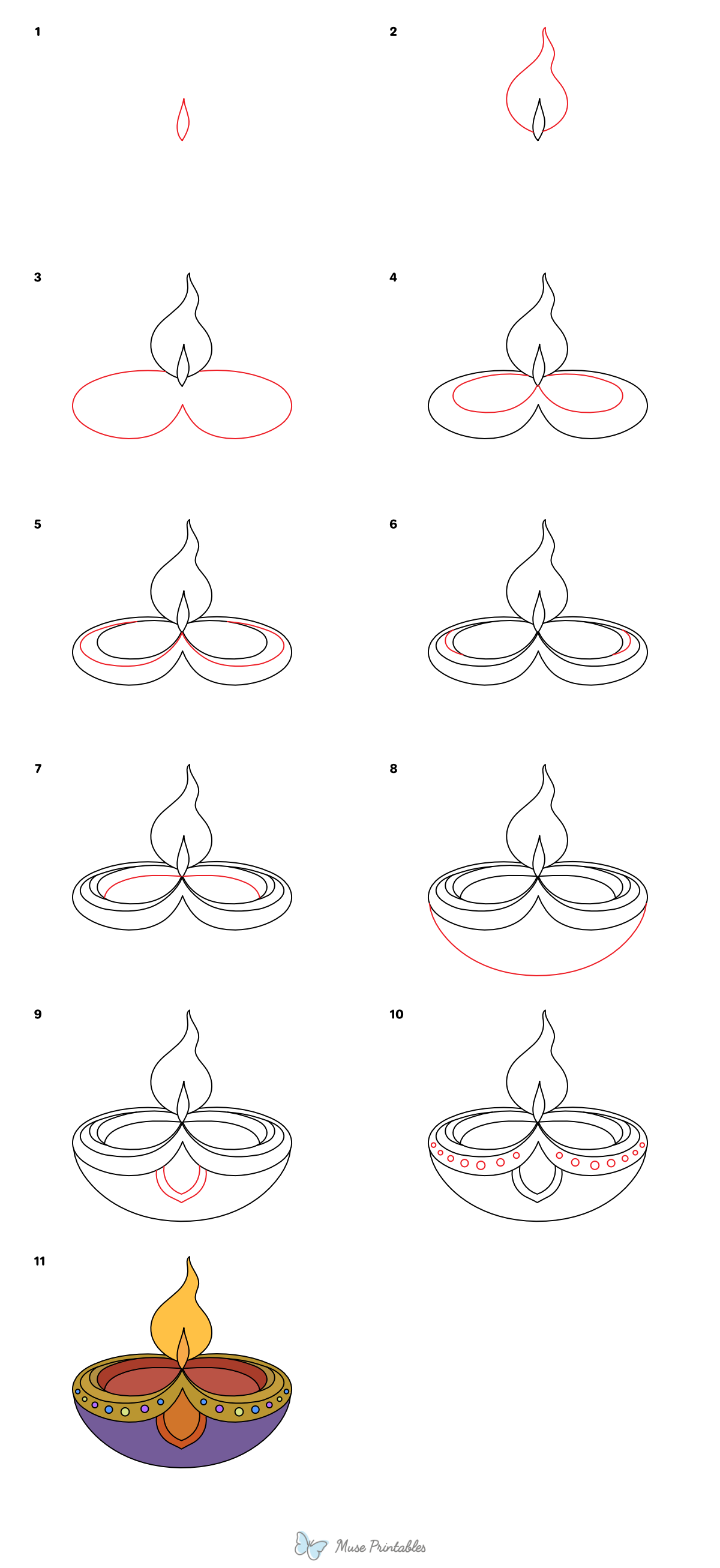 1

2

3

4

5

6

7

8

9

10

11

Muse Printables