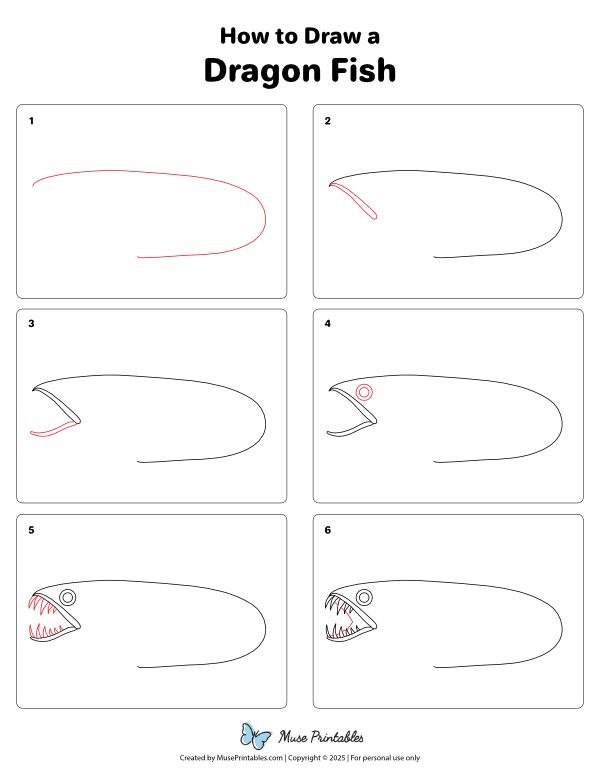 How to Draw a
Dragon Fish

1

2

3

4

5

6

Muse Printables

Created by MusePrintables.com | Copyright © 2025 | For personal use only