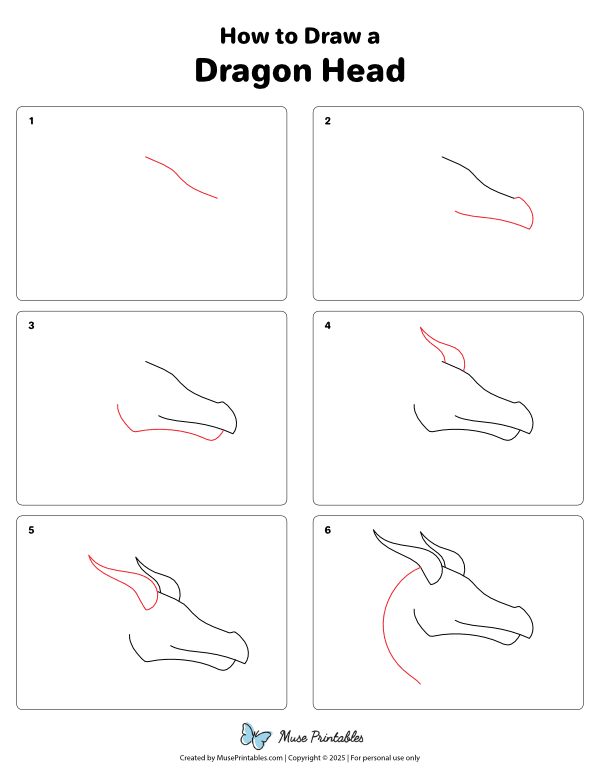 How to Draw a
Dragon Head

1

2

3

4

5

6

Muse Printables

Created by MusePrintables.com | Copyright © 2025 | For personal use only