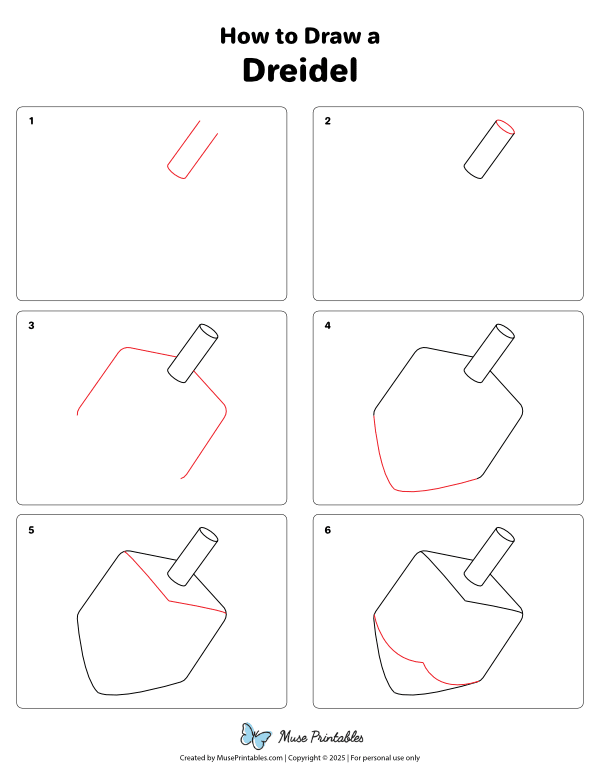 How to Draw a
Dreidel

1

2

3

4

5

6

Muse Printables

Created by MusePrintables.com | Copyright © 2025 | For personal use only