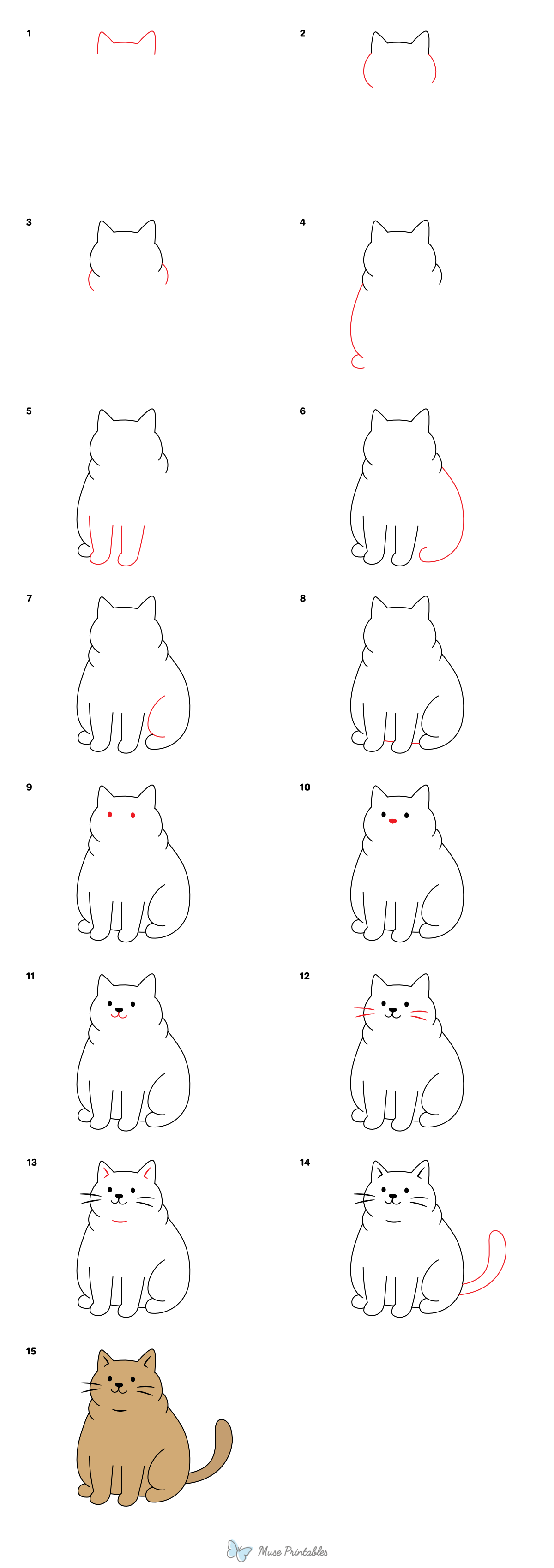 1

2

3

4

5

6

7

8

9

10

11

12

13

14

15

Muse Printables