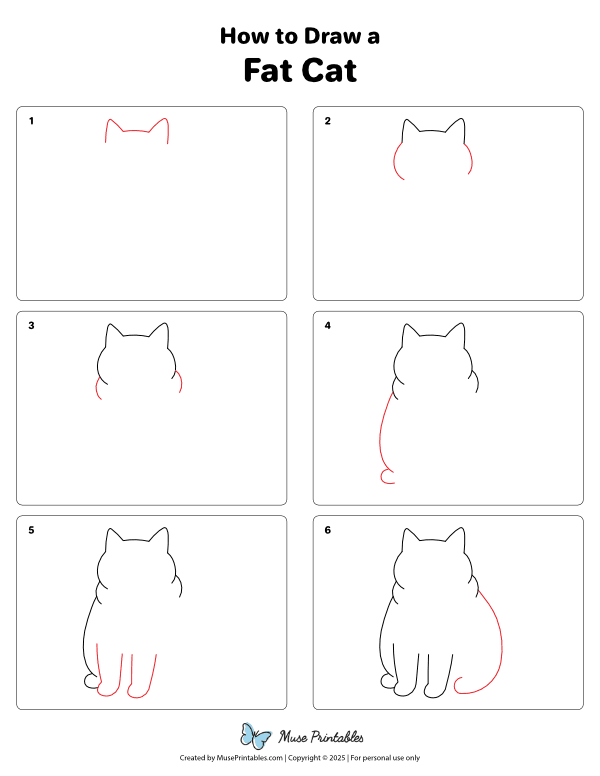 How to Draw a
Fat Cat

1

2

3

4

5

6

Muse Printables

Created by MusePrintables.com | Copyright © 2025 | For personal use only