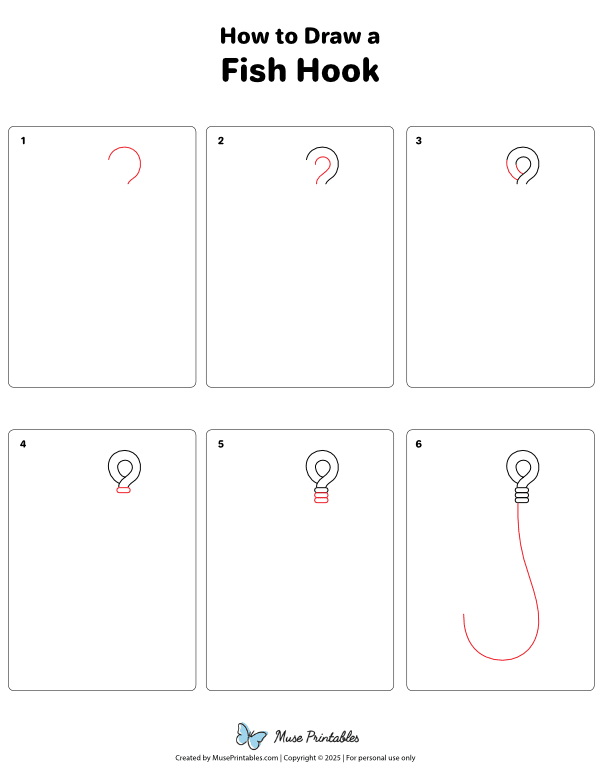 How to Draw a
Fish Hook

1

2

3

4

5

6

Muse Printables

Created by MusePrintables.com | Copyright © 2025 | For personal use only