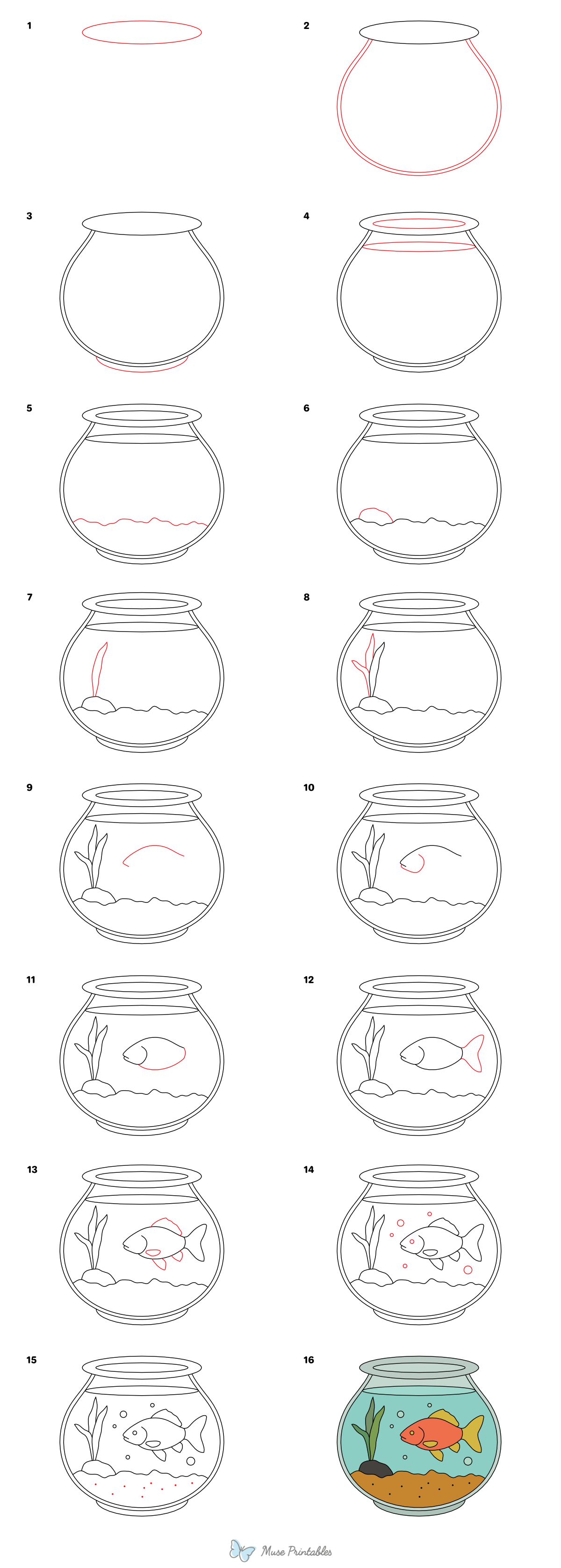 1

2

3

4

5

6

7

8

9

10

11

12

13

14

15

16

Muse Printables