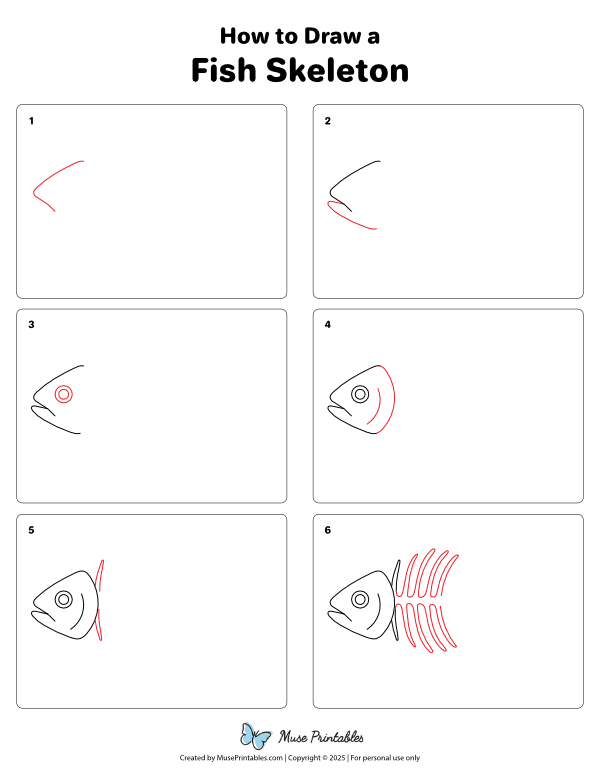 How to Draw a
Fish Skeleton

1

2

3

4

5

6

Muse Printables

Created by MusePrintables.com | Copyright © 2025 | For personal use only