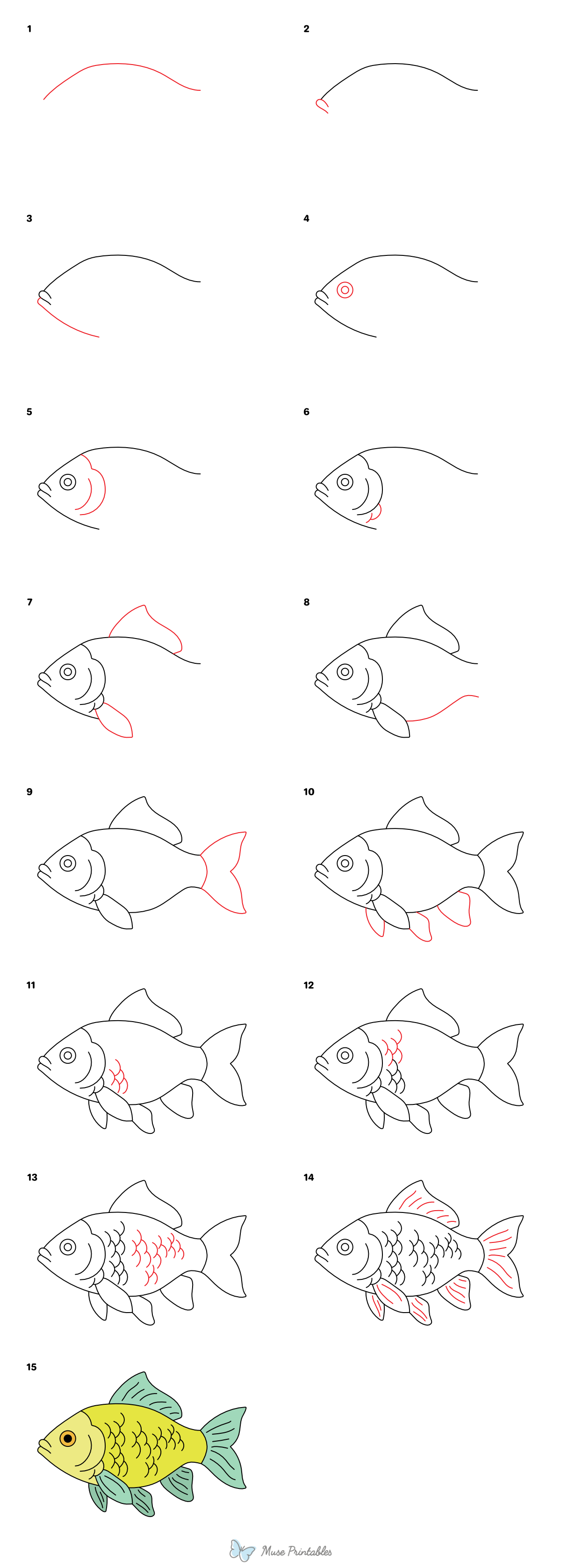 1

2

3

4

5

6

7

8

9

10

11

12

13

14

15

Muse Printables