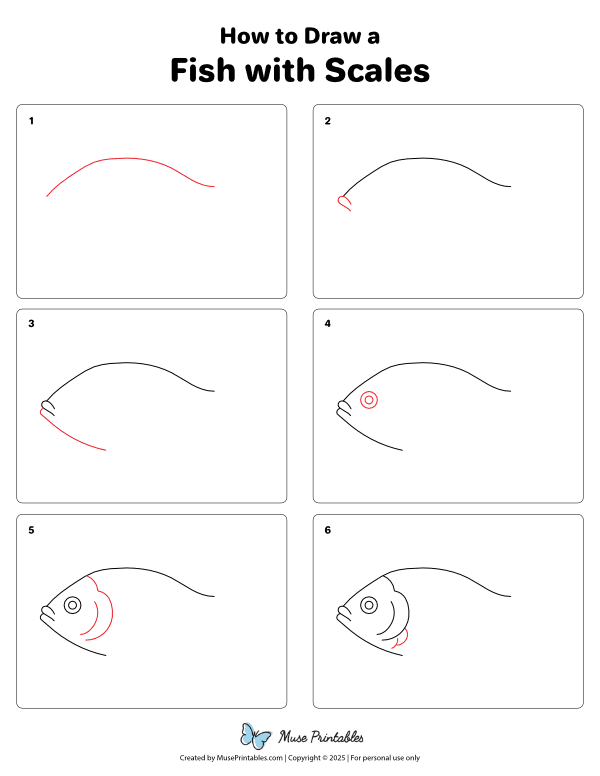 How to Draw a
Fish with Scales

1

2

3

4

5

6

Muse Printables

Created by MusePrintables.com | Copyright © 2025 | For personal use only