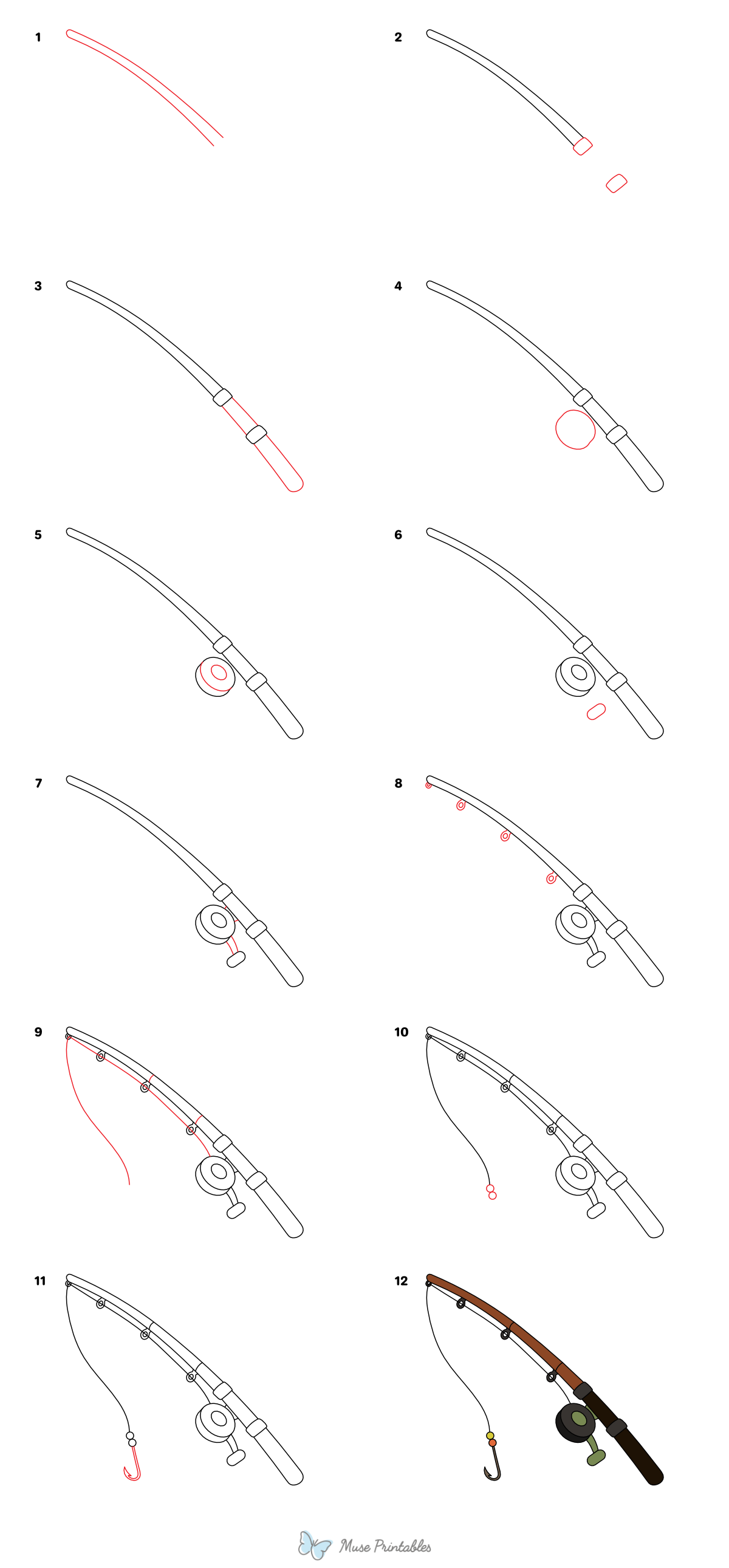 1

2

3

4

5

6

7

8

9

10

11

12

Muse Printables