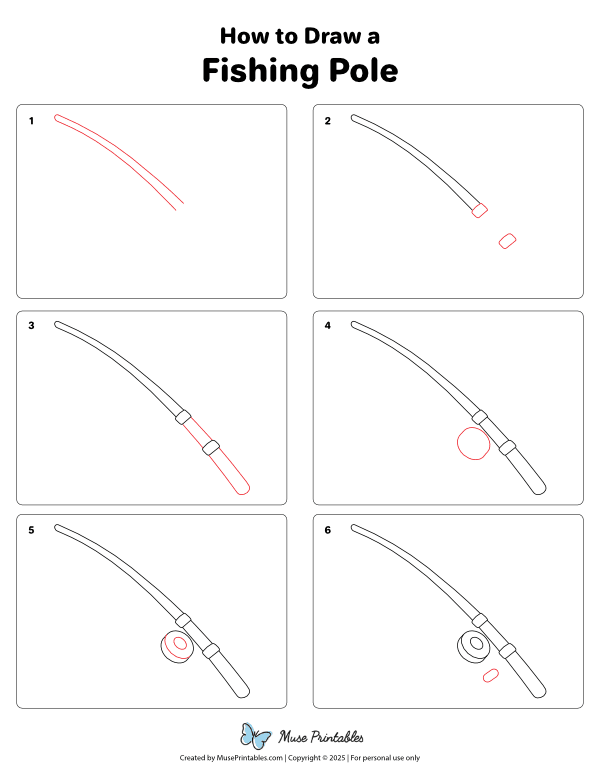 How to Draw a
Fishing Pole

1

2

3

4

5

6

Muse Printables

Created by MusePrintables.com | Copyright © 2025 | For personal use only