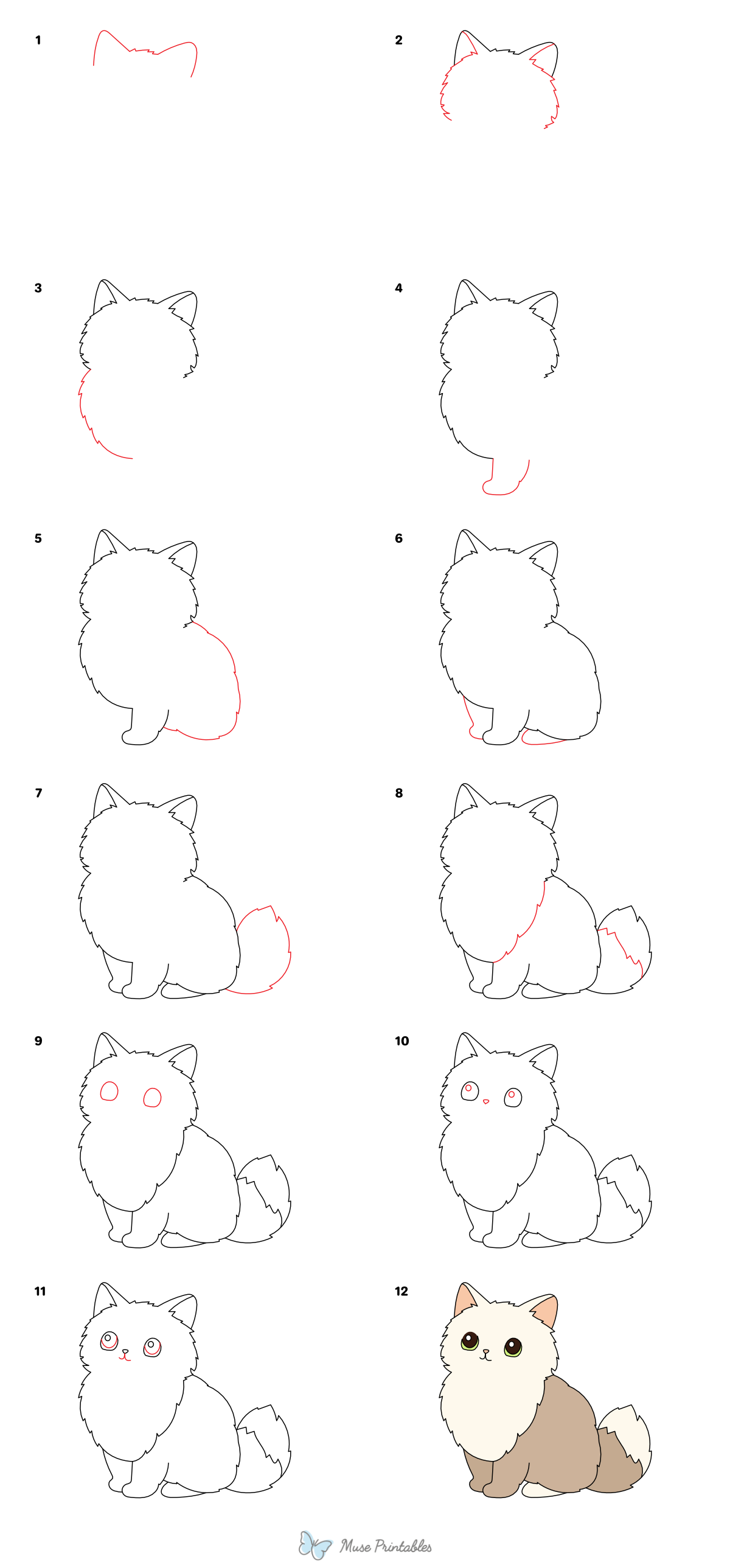 1

2

3

4

5

6

7

8

9

10

11

12

Muse Printables