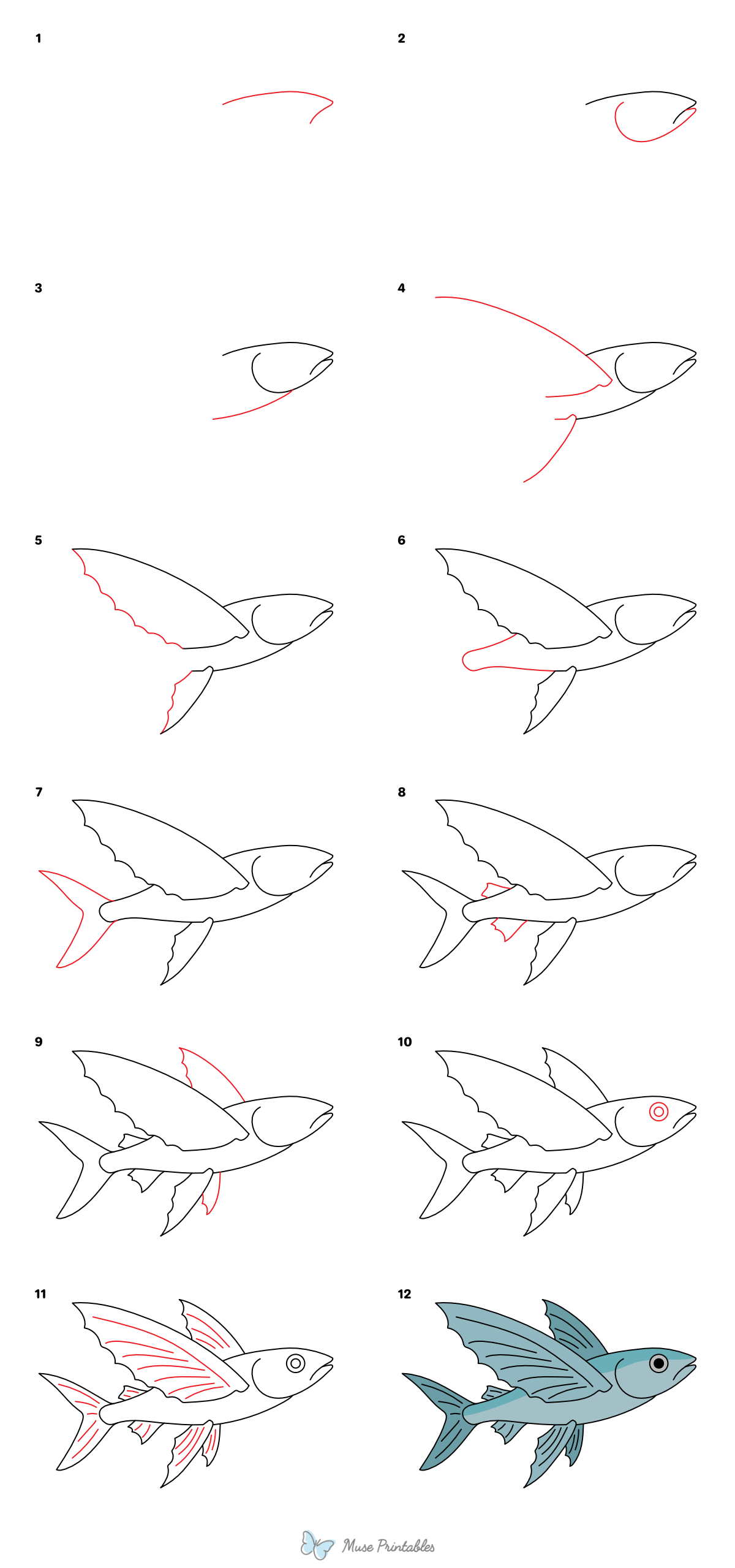 1

2

3

4

5

6

7

8

9

10

11

12

Muse Printables