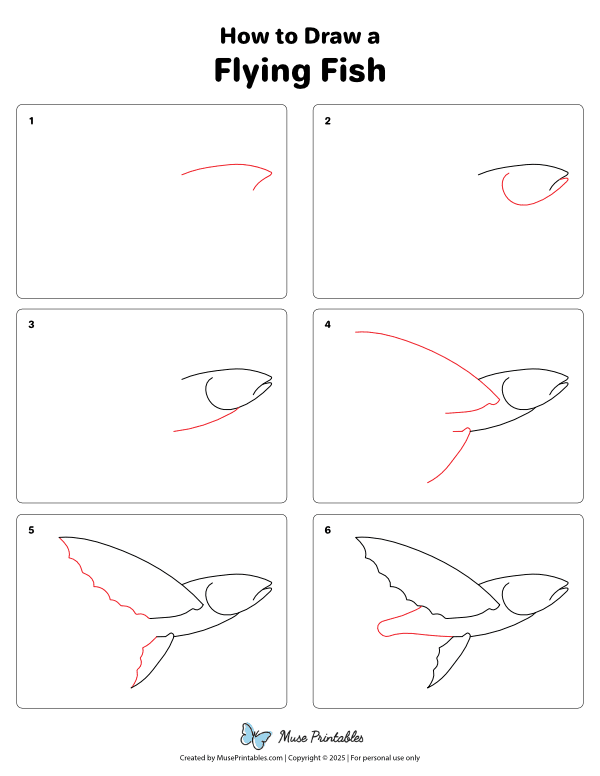 How to Draw a
Flying Fish

1

2

3

4

5

6

Muse Printables

Created by MusePrintables.com | Copyright © 2025 | For personal use only